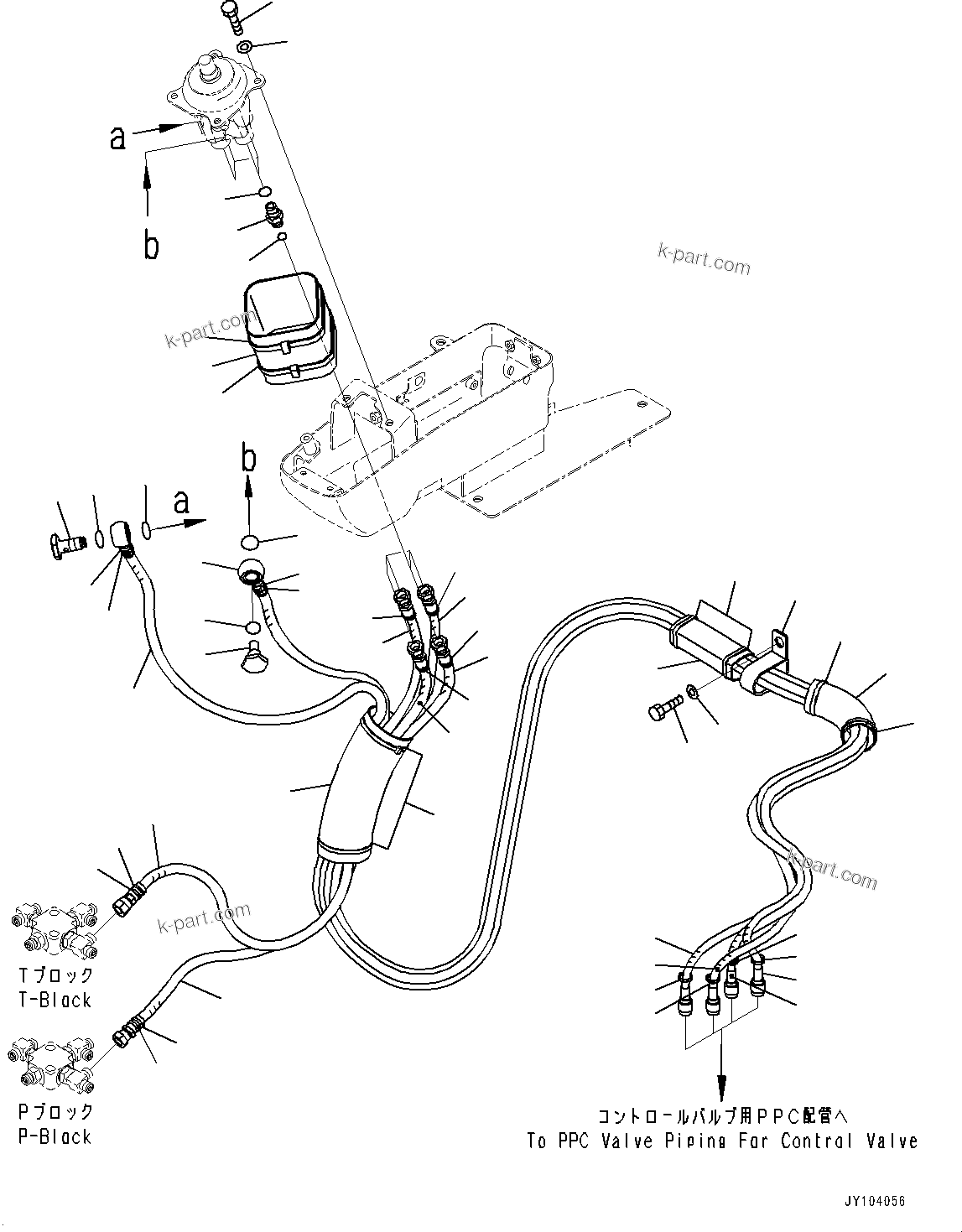 a
b
k-part.com
k-part.com
b
a
k-part.com
k-part.com
Tブロック
T-Black
Pブロック
P-Black
コントロールバルブ用PPC配管へ
To PPC Valve Piping For Control Valve
JY104056