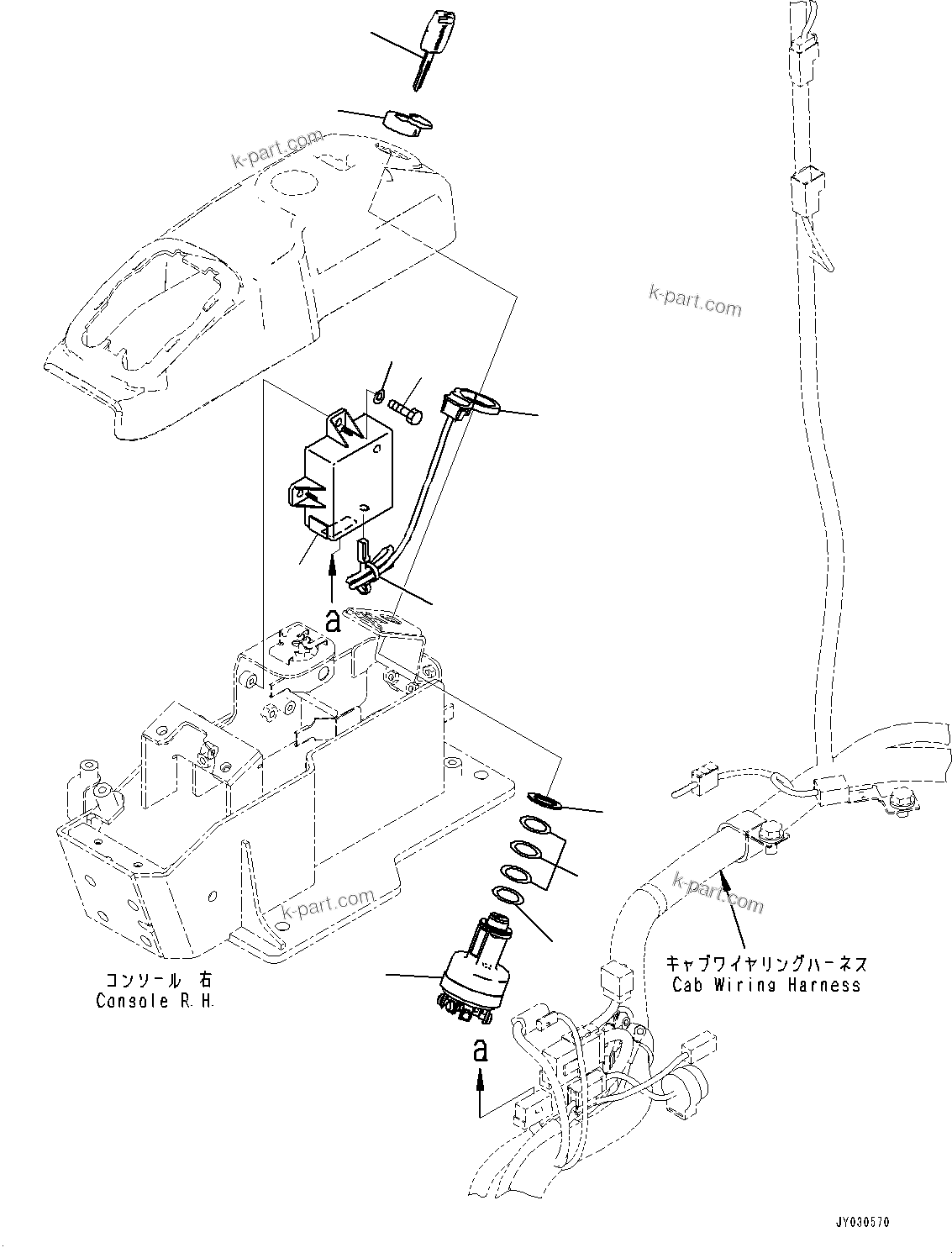 k-part.com

k-part.com

a

k-part.com

k-part.com

コンソール 右
Console R.H.

キャブワイヤリングハーネス
Cab Wiring Harness

a

JY030570