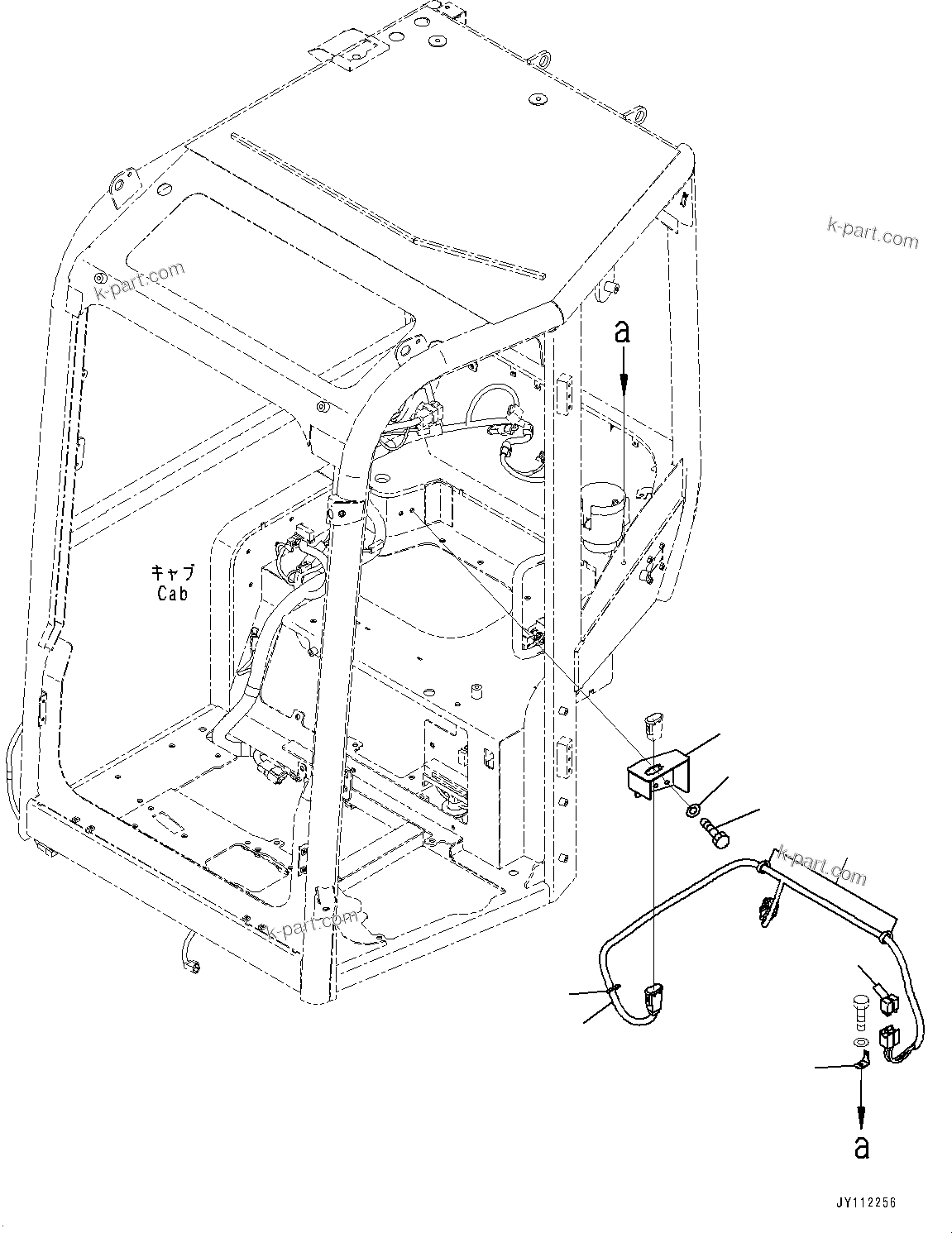 k-part.com

k-part.com

a

キャブ
Cab

k-part.com

k-part.com

a

JY112256