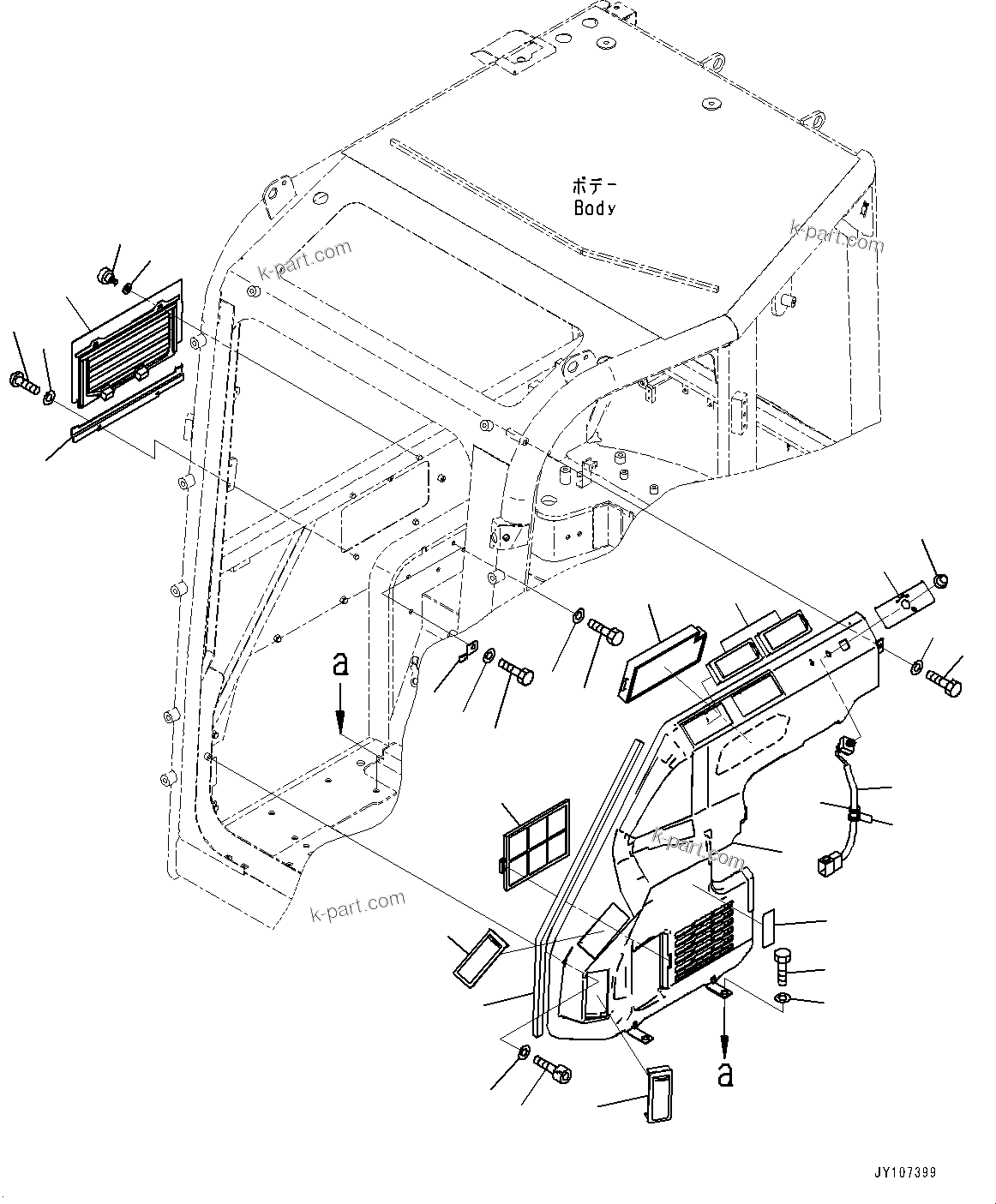 ボデー
Body

k-part.com

k-part.com

a

k-part.com

k-part.com

a

JY107399