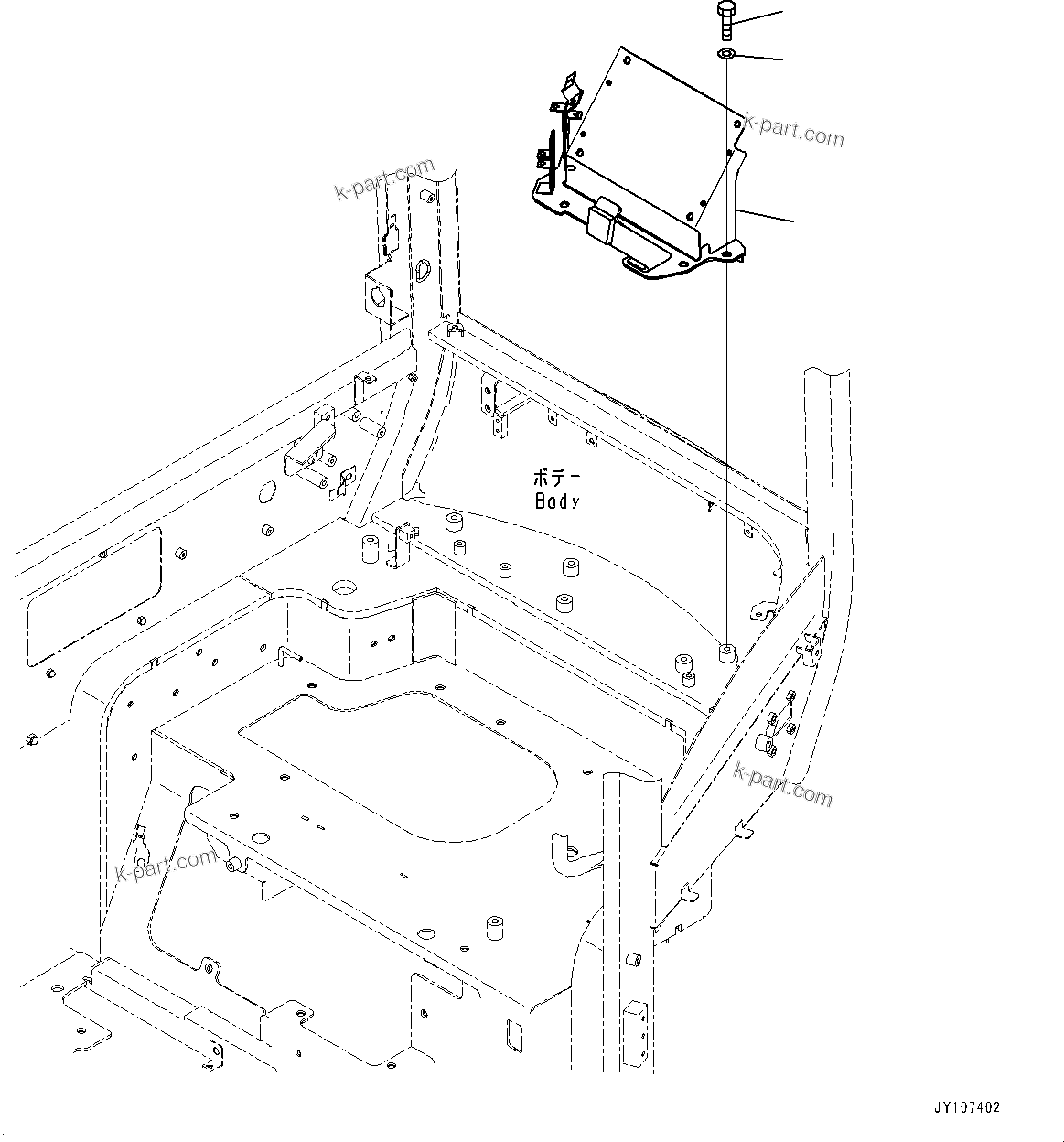 k-part.com

k-part.com

ボデー
Body

k-part.com

k-part.com

JY107402