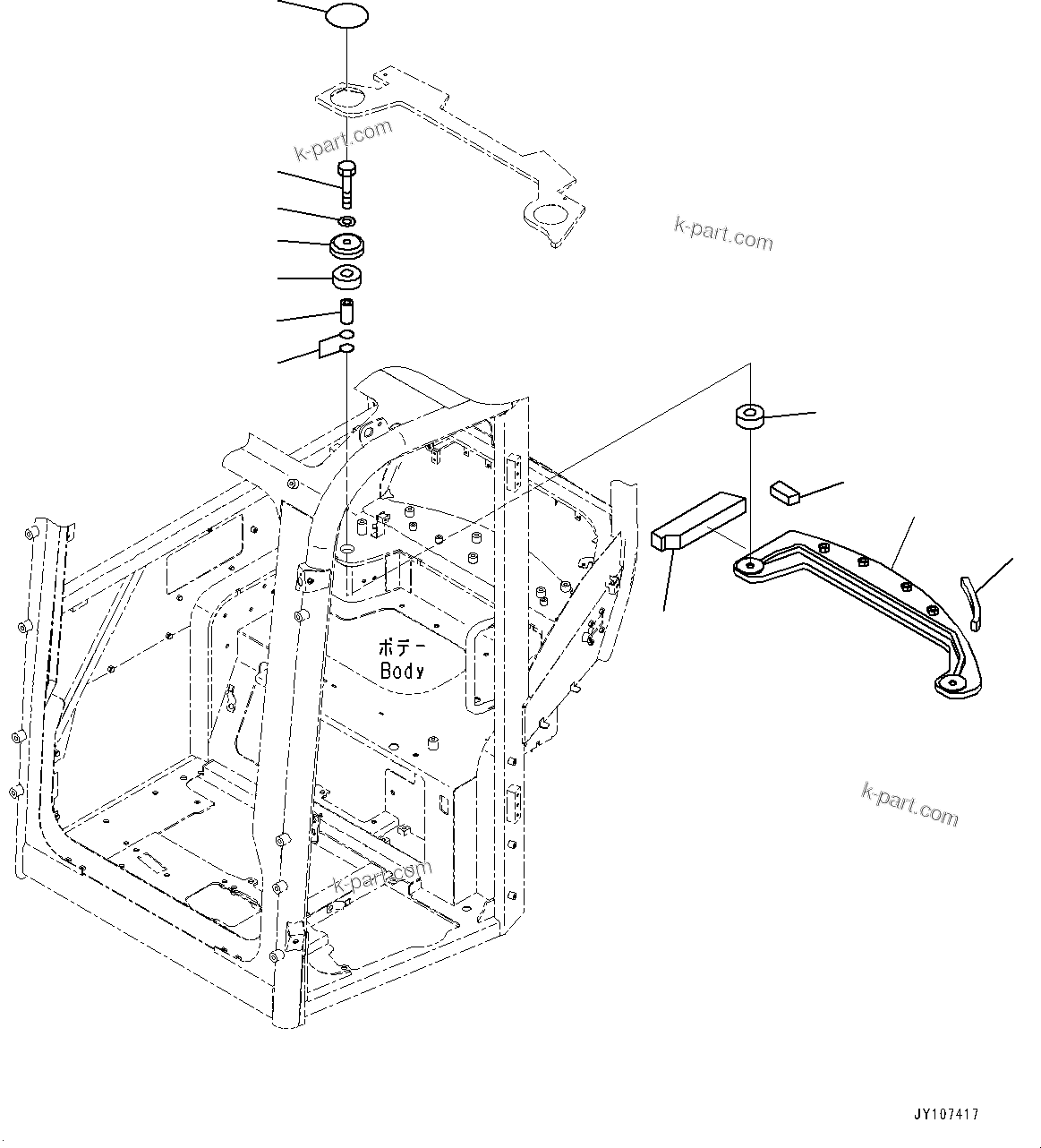 k-part.com

k-part.com

ボデー
Body

k-part.com

k-part.com

JY107417