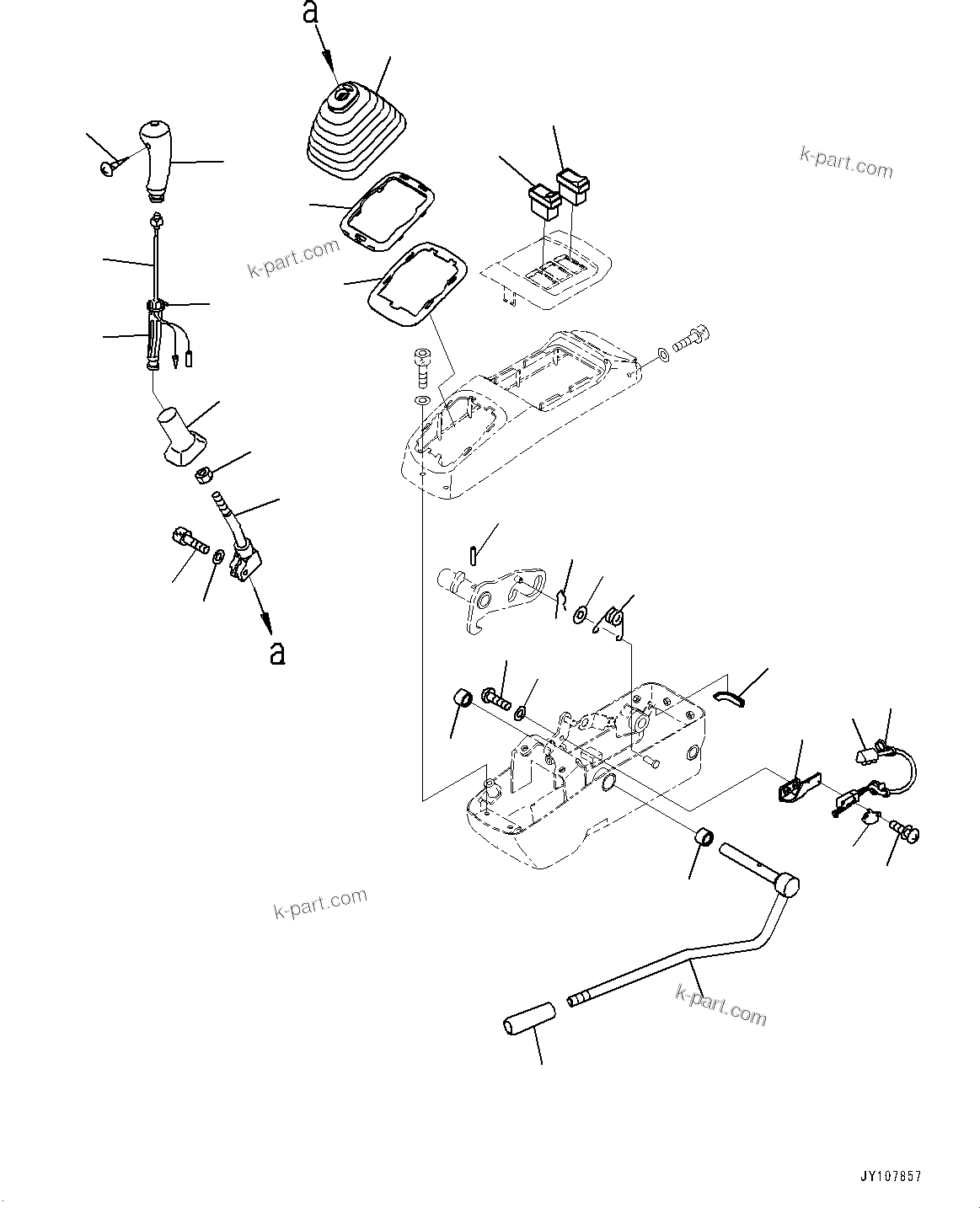 a
k-part.com
k-part.com
a
k-part.com
k-part.com
JY107857