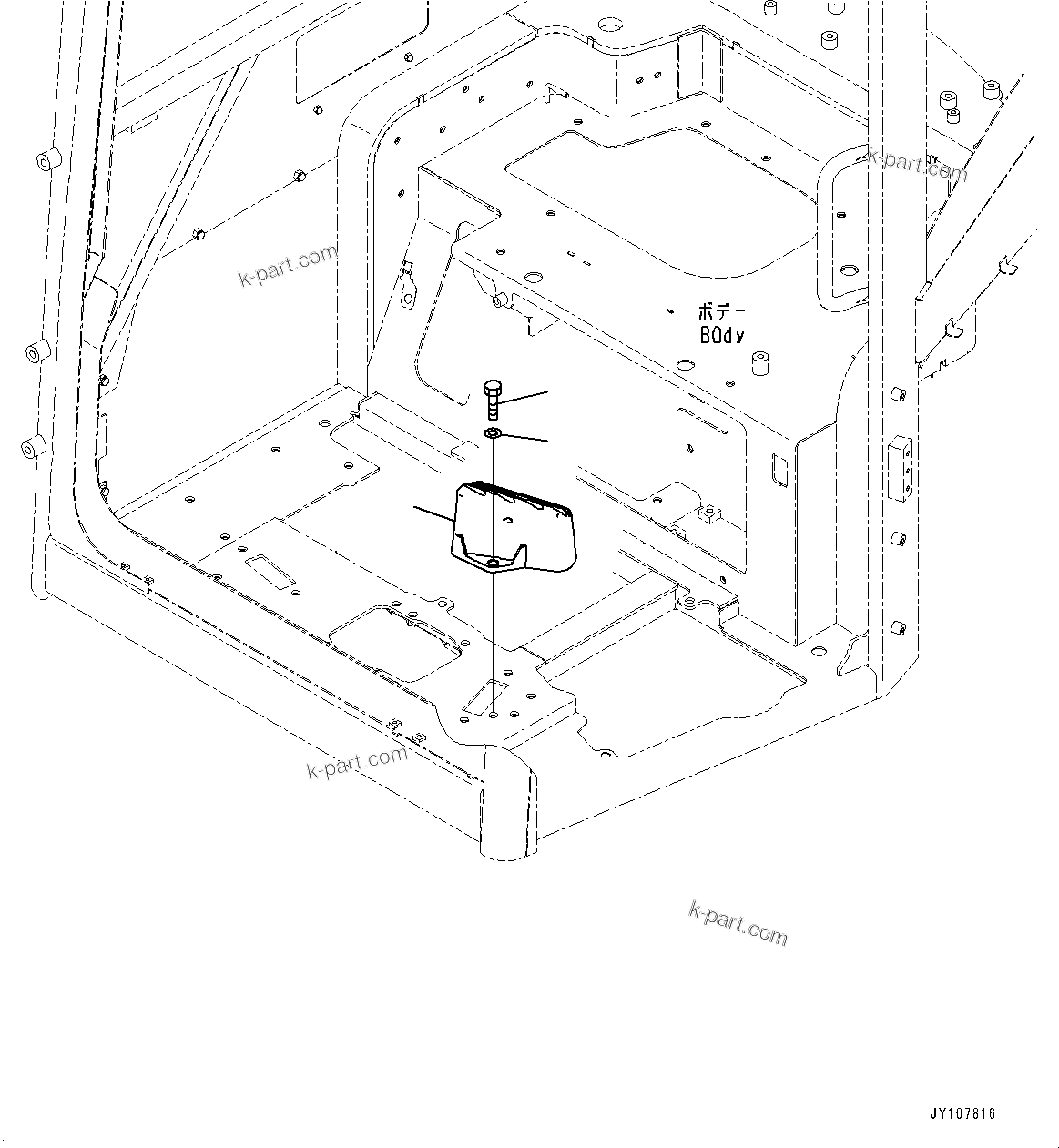 k-part.com

k-part.com

ボデー
BOdy

k-part.com

k-part.com

JY107816