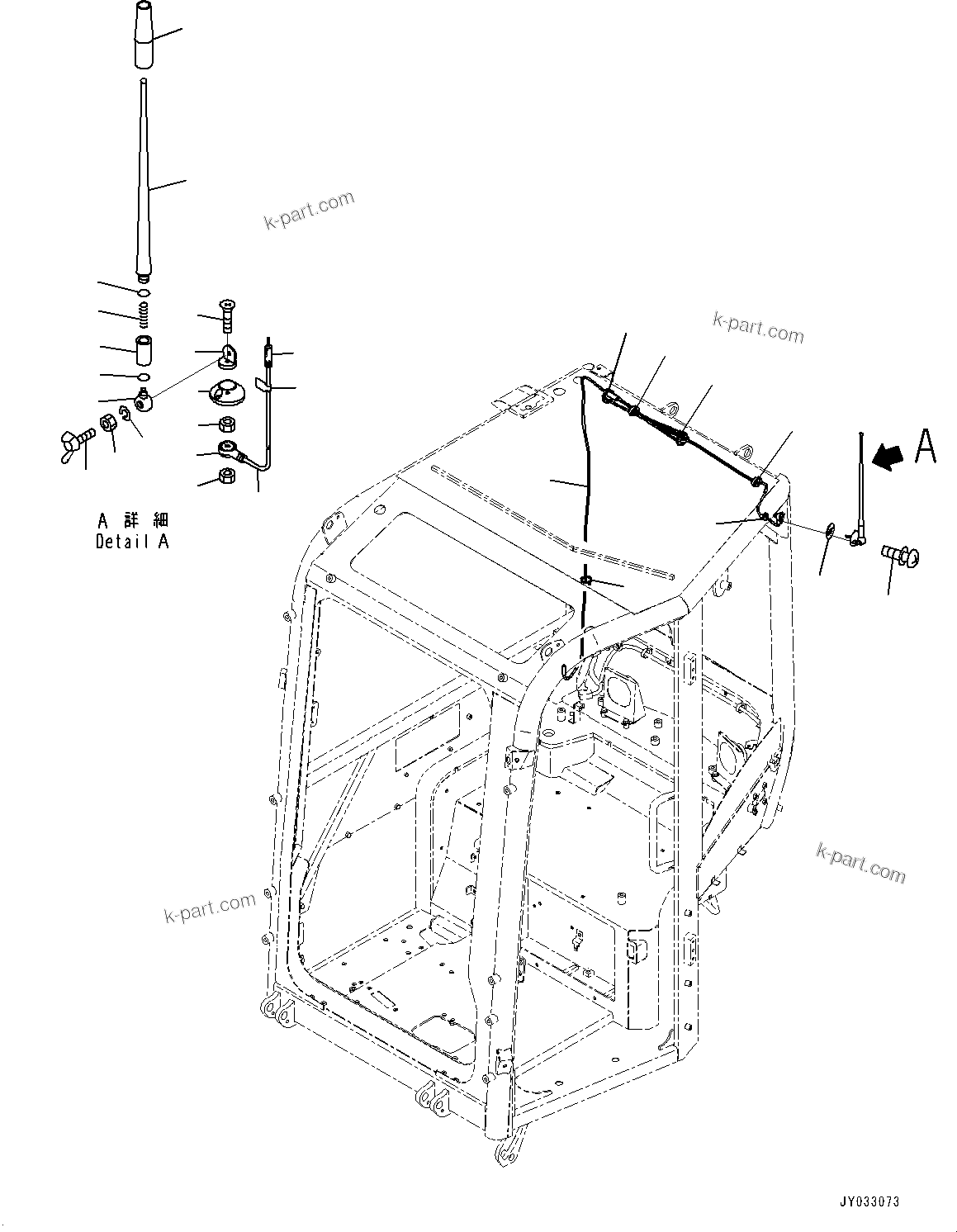 k-part.com

k-part.com

A

A 詳 細
Detail A

k-part.com

k-part.com

JY033073