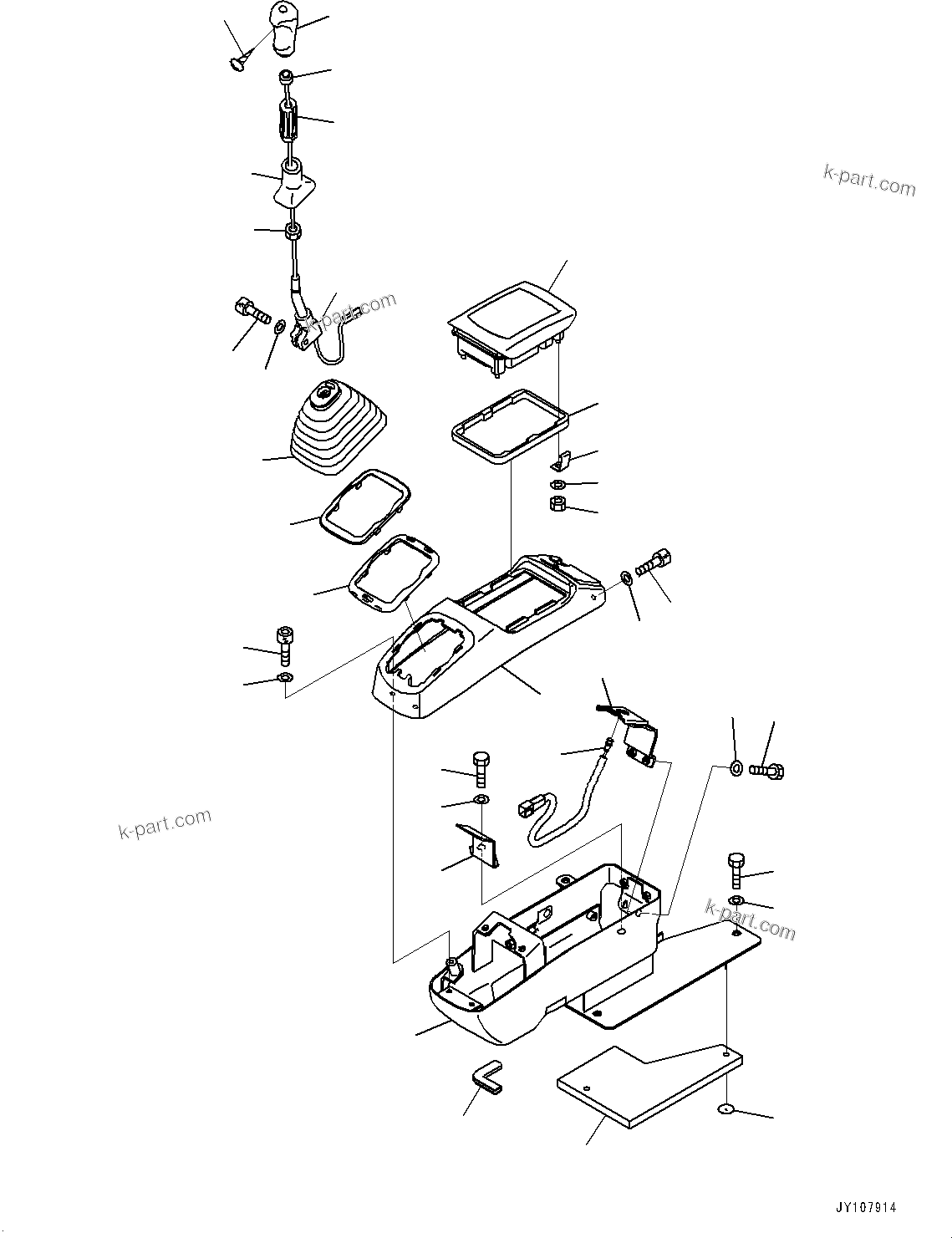 k-part.com

k-part.com

k-part.com

k-part.com

JY107914