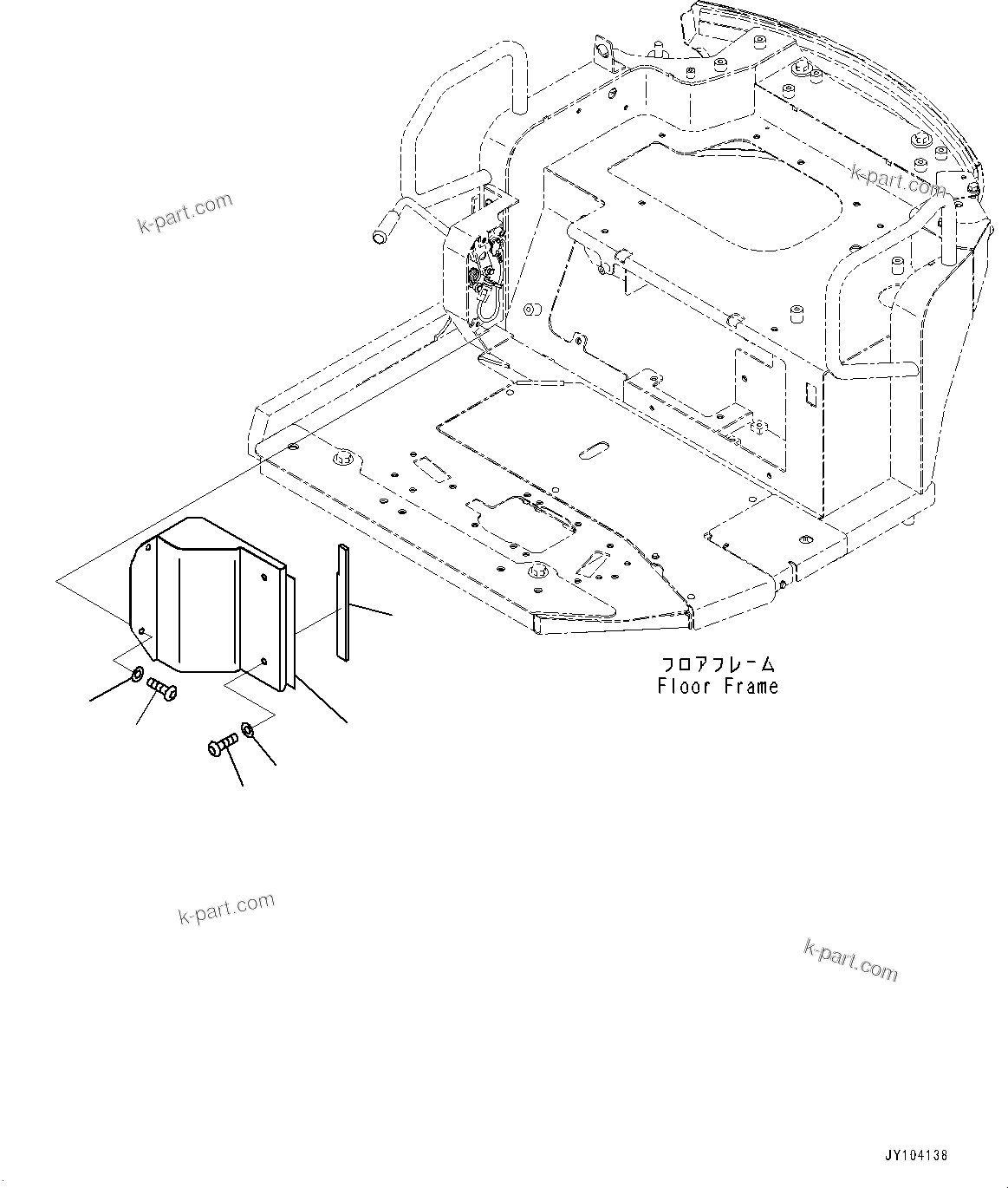 k-part.com

k-part.com

フロアフレーム
Floor Frame

k-part.com

k-part.com

JY104138