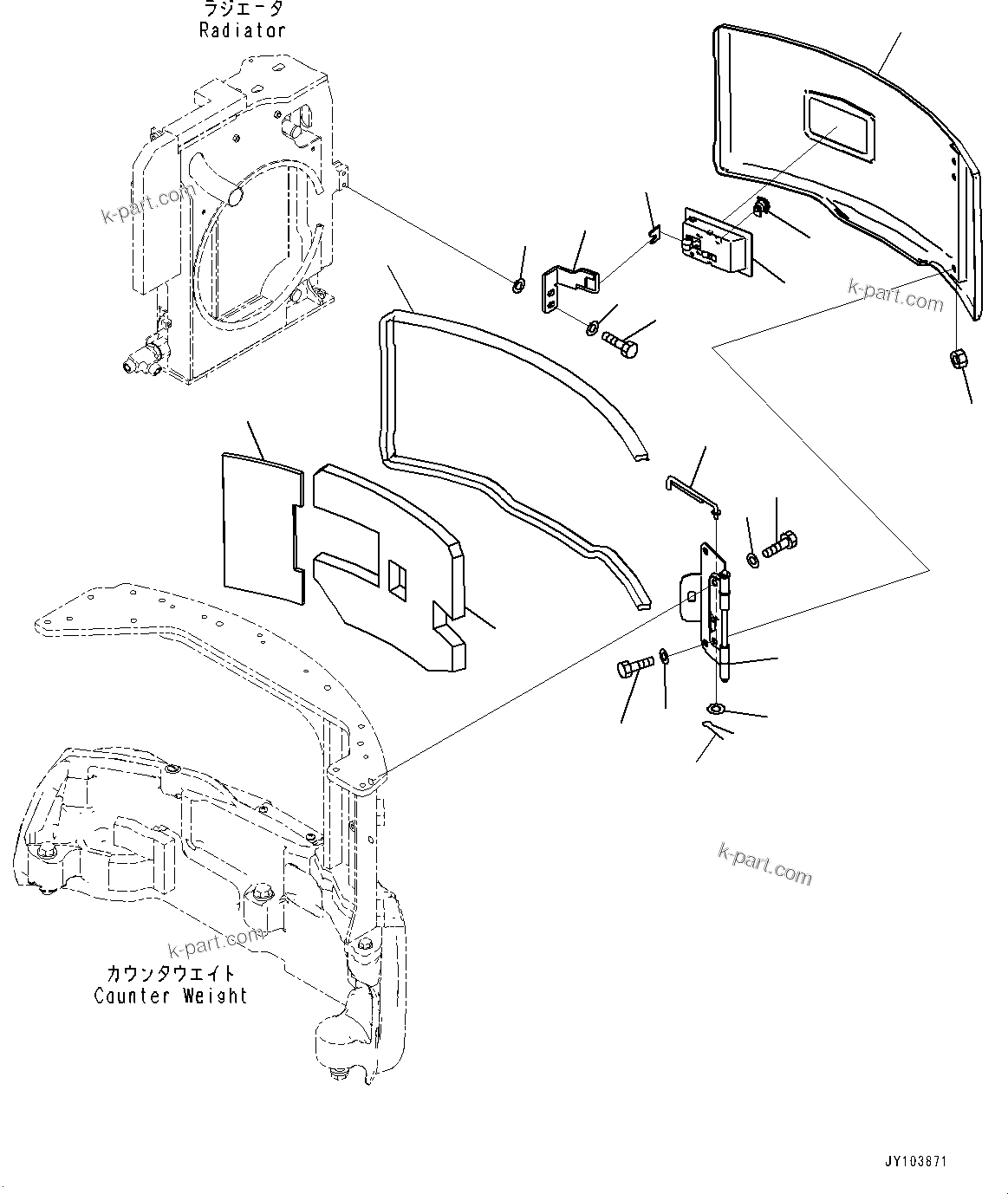 ラジエータ
Radiator

k-part.com

k-part.com

k-part.com

k-part.com

カウンタウエイト
Counter Weight

JY103871