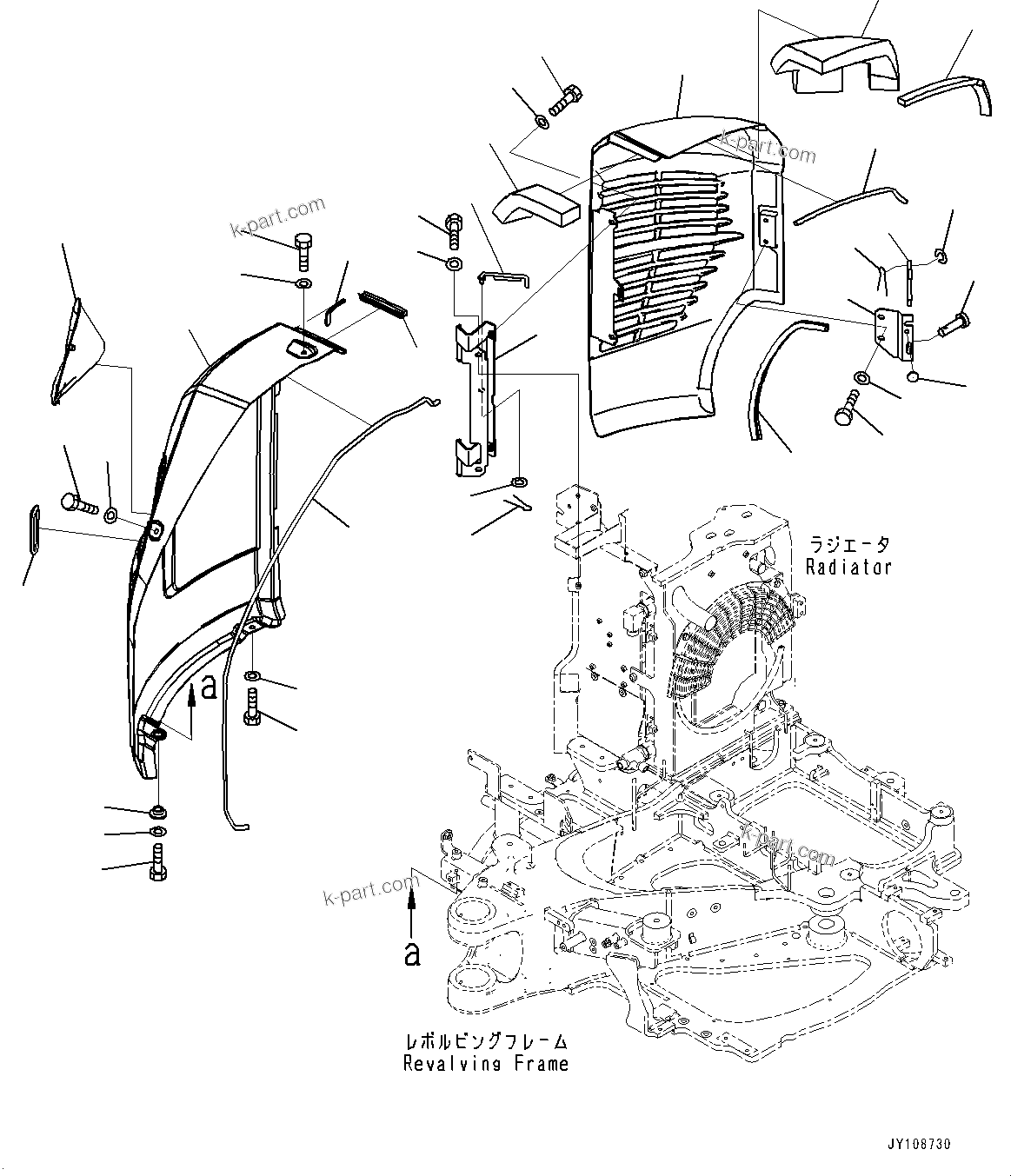 k-part.com

k-part.com

ラジエータ
Radiator

a

k-part.com

k-part.com

a

レボルビングフレーム
Revalving Frame

JY108730