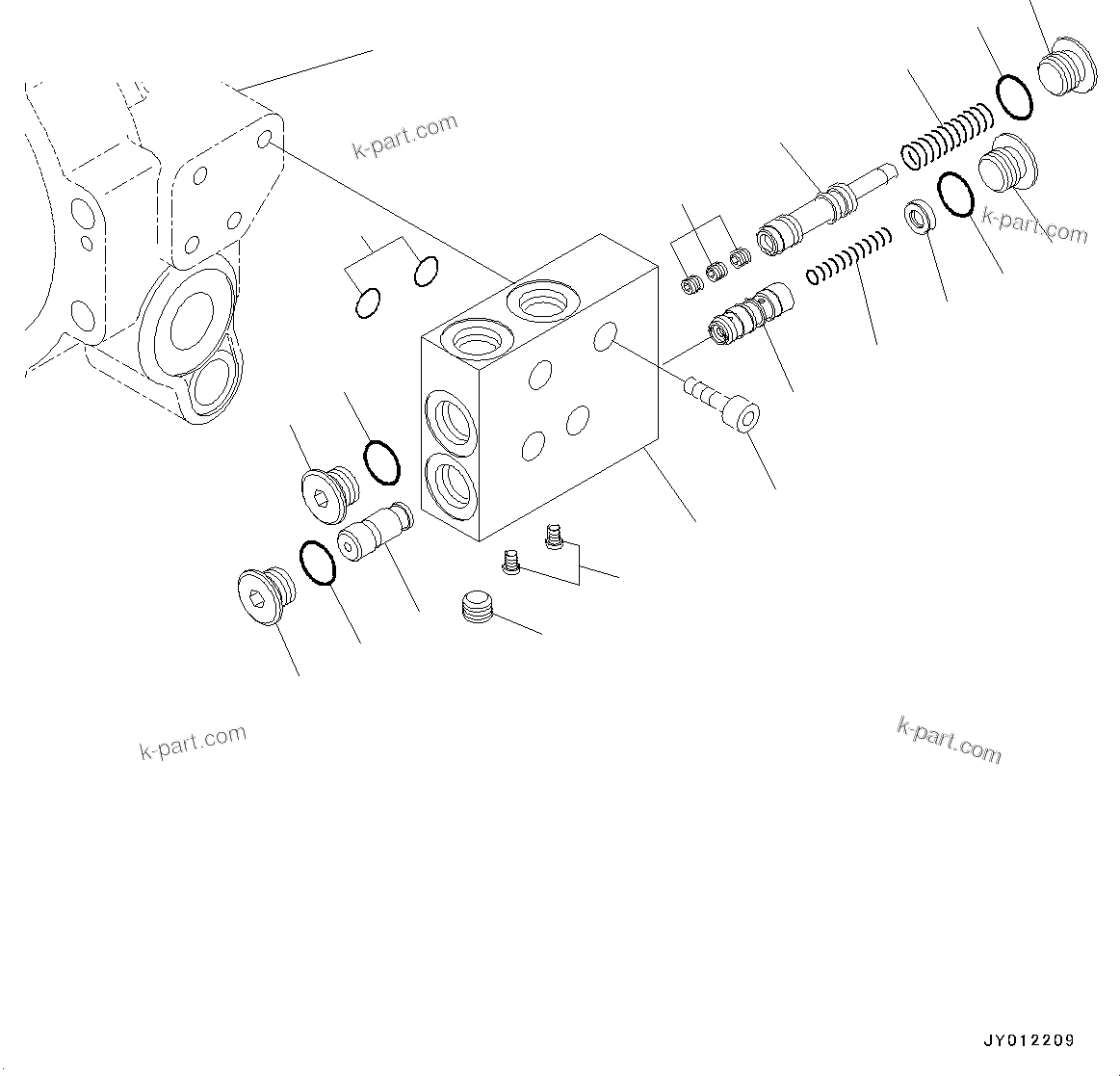 k-part.com

k-part.com

k-part.com

k-part.com

JY012209