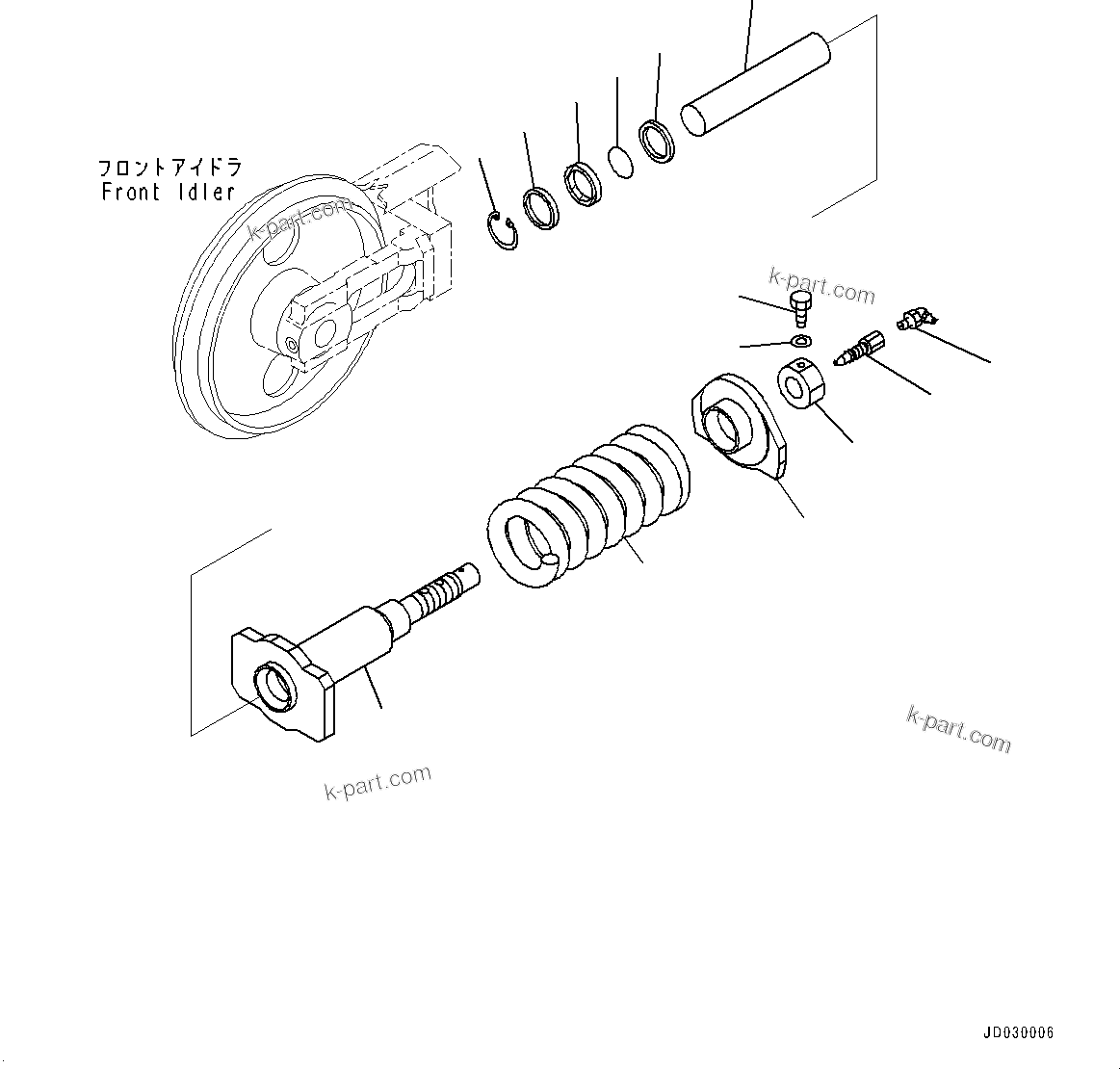 フロントアイドラ
Front Idler

k-part.com

k-part.com

k-part.com

k-part.com

JD030006