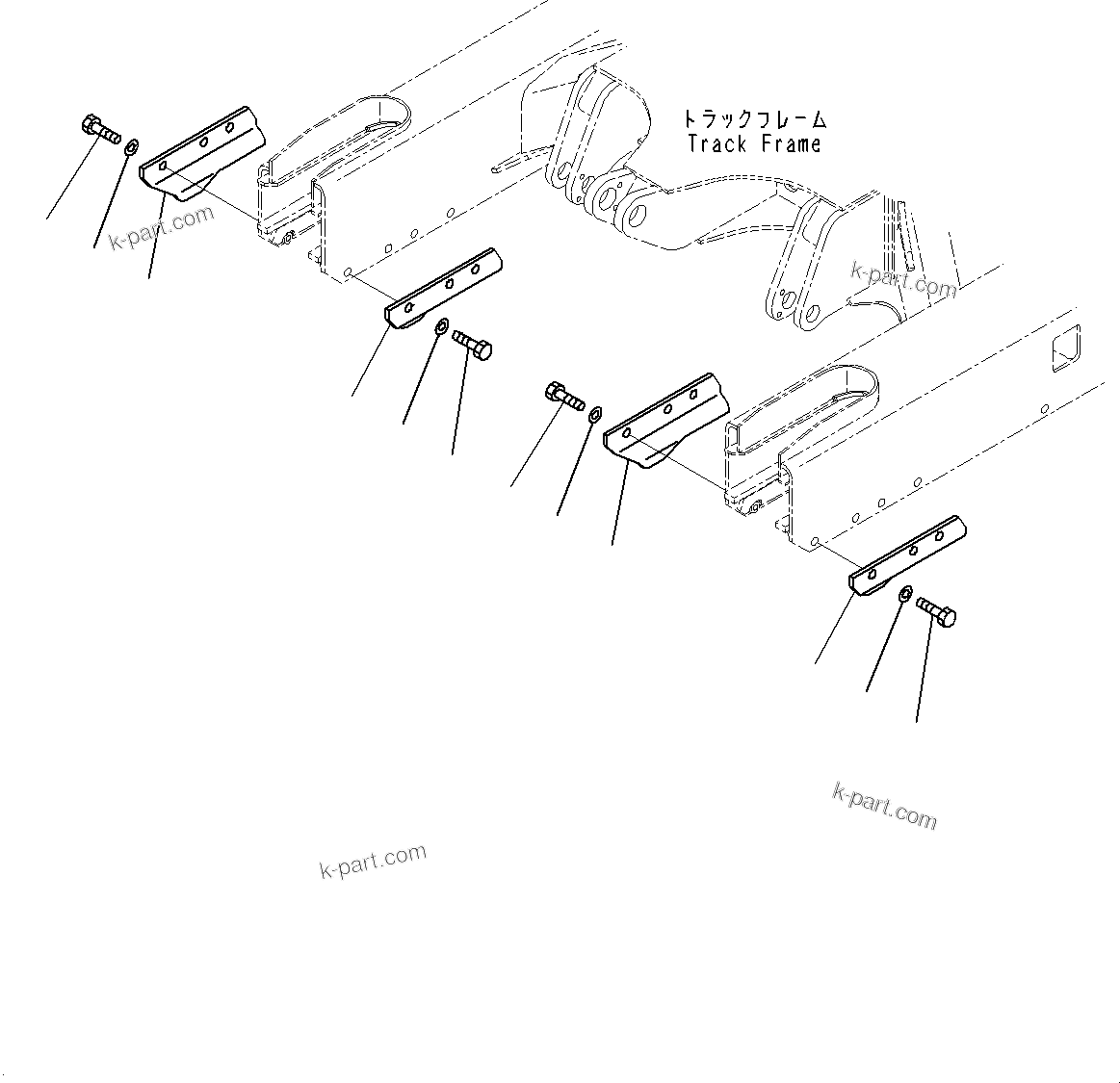 トラックフレーム
Track Frame

k-part.com

k-part.com

k-part.com

k-part.com