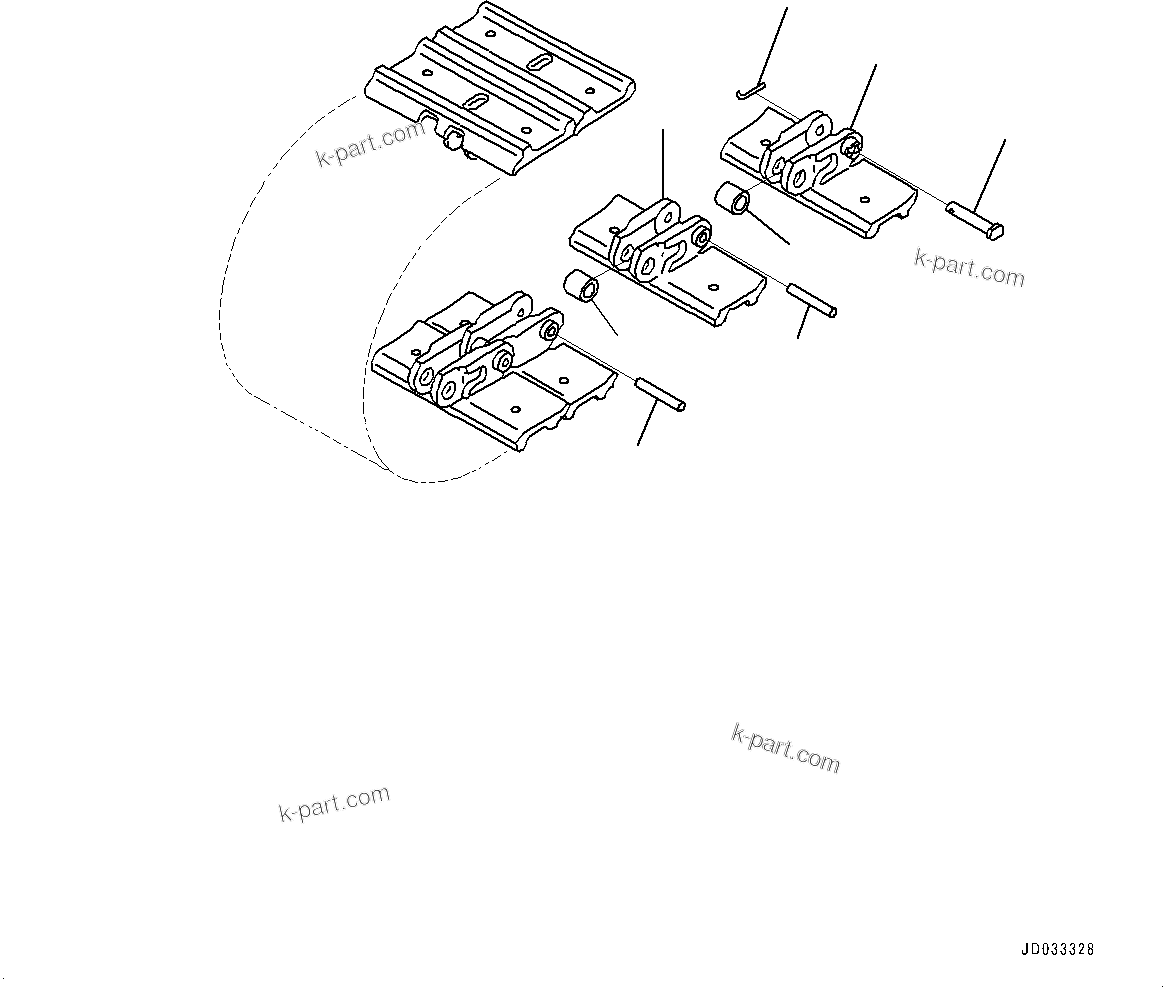 k-part.com

k-part.com

k-part.com

k-part.com

JD033328