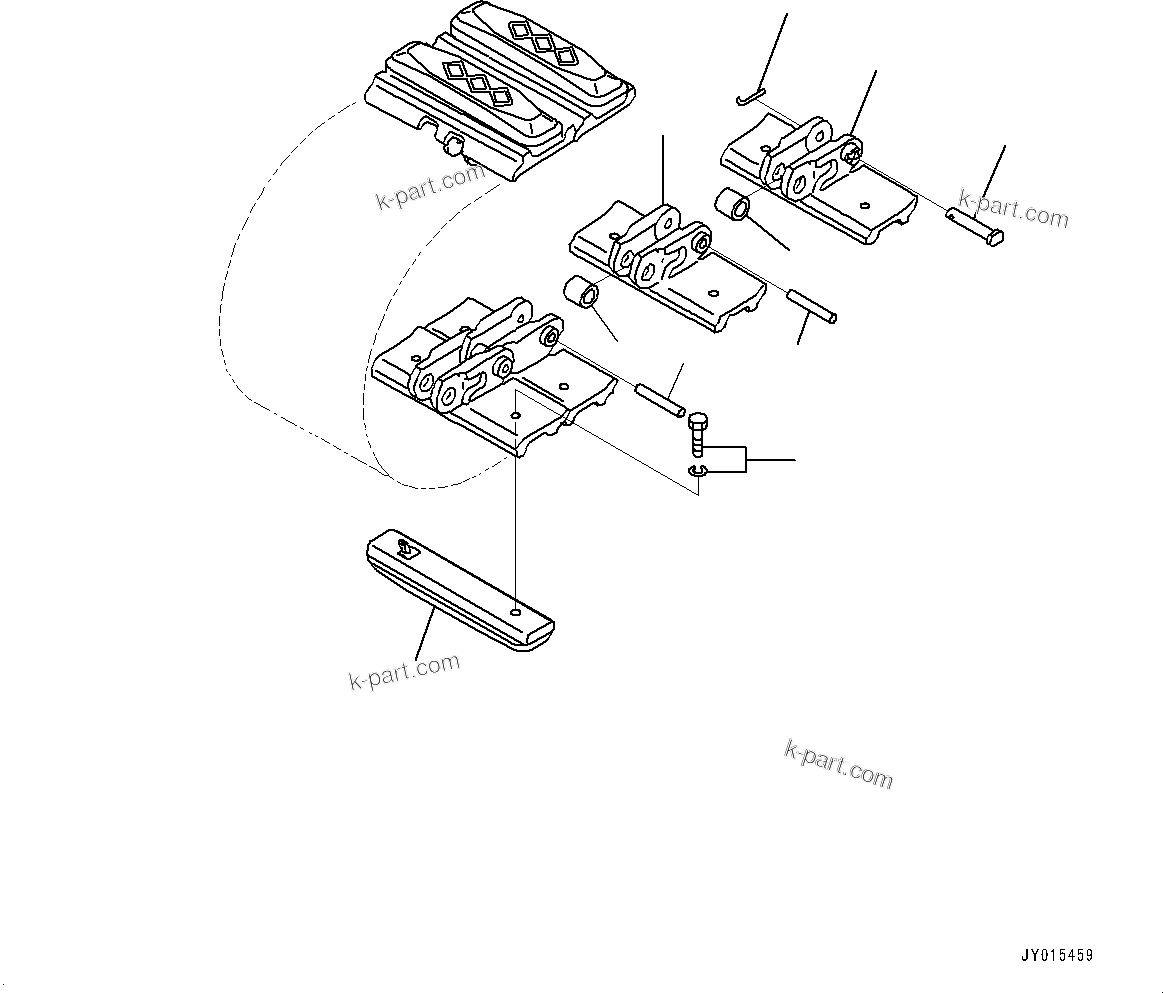 k-part.com

k-part.com

k-part.com

k-part.com

JY015459