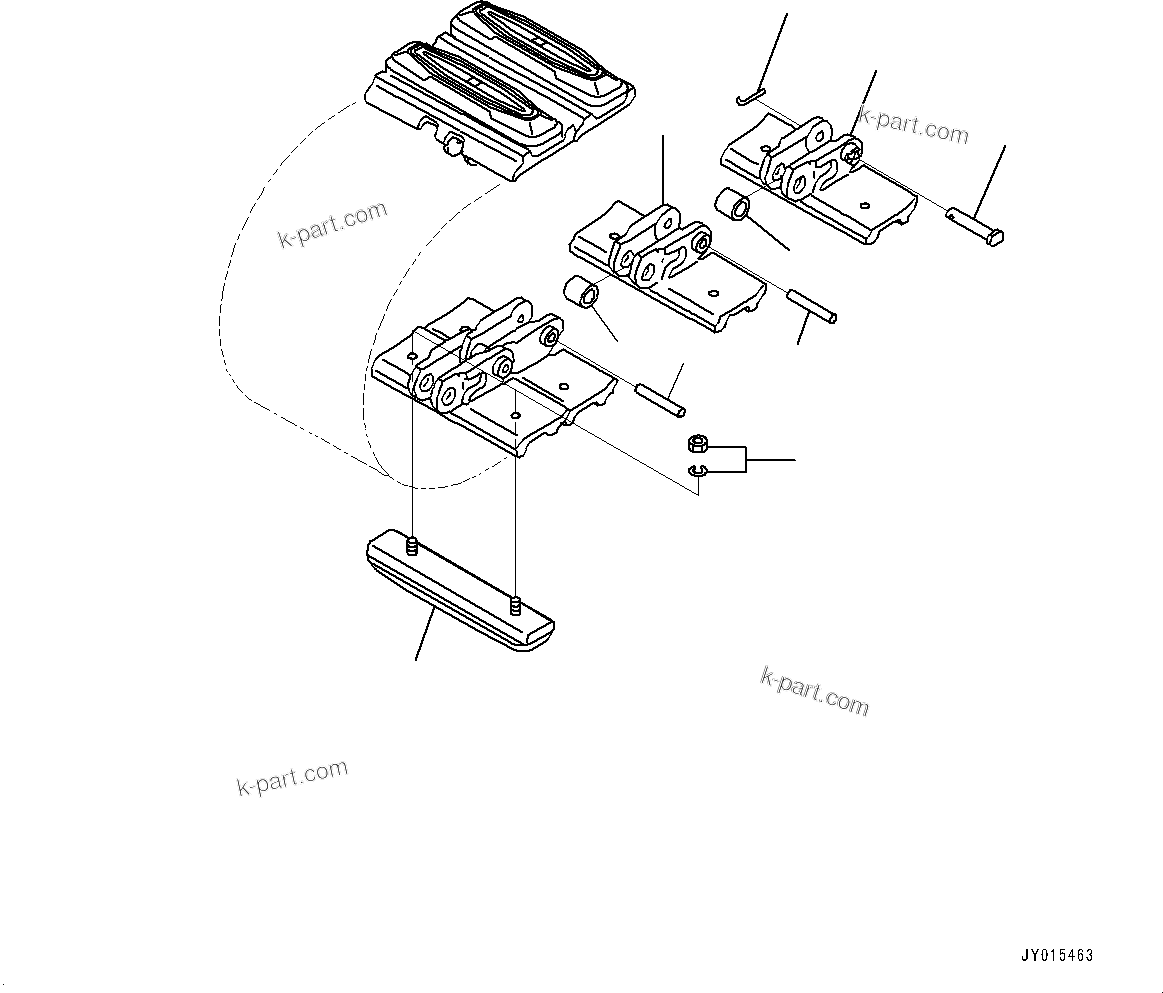 k-part.com

k-part.com

k-part.com

k-part.com

JY015463