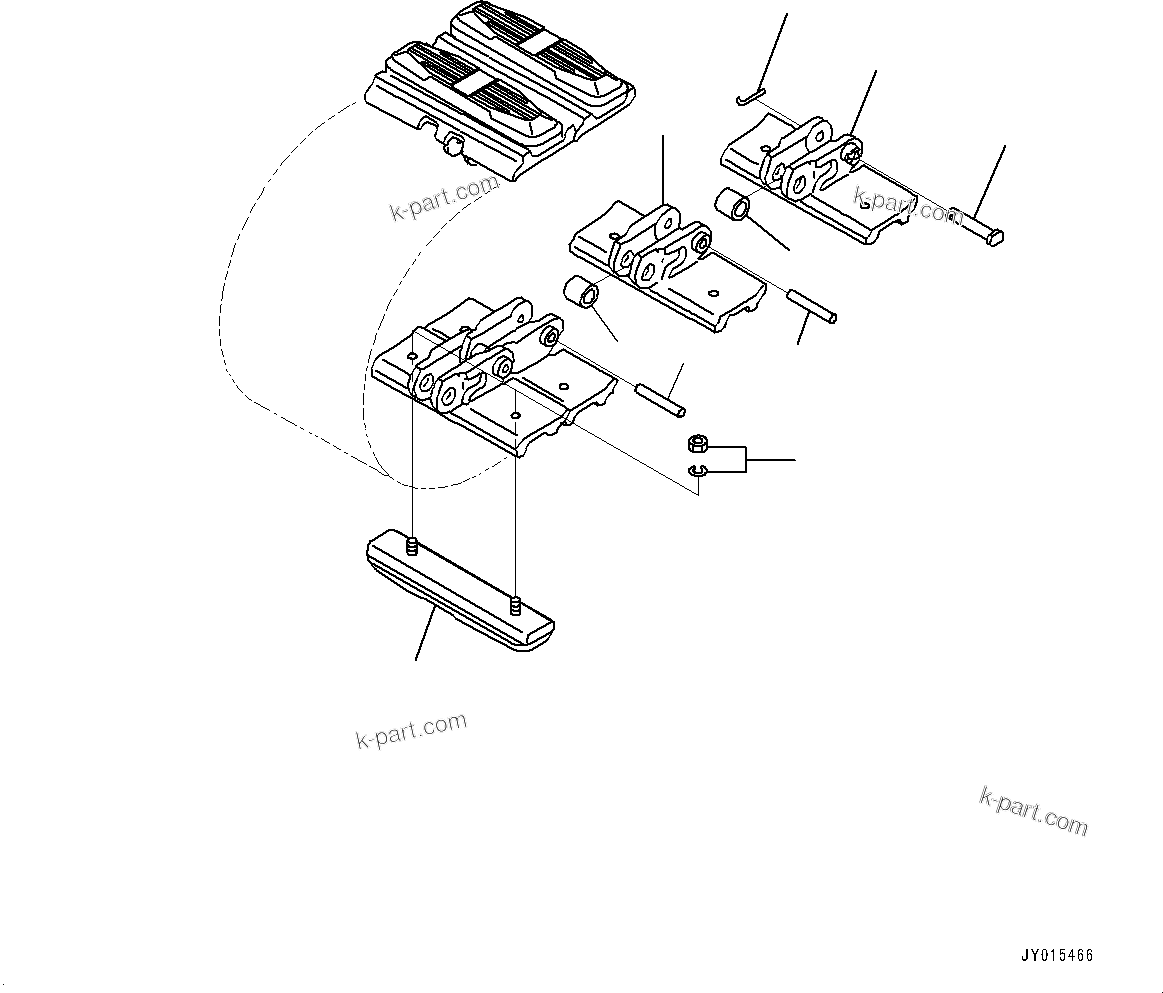 k-part.com

k-part.com

k-part.com

k-part.com

JY015466