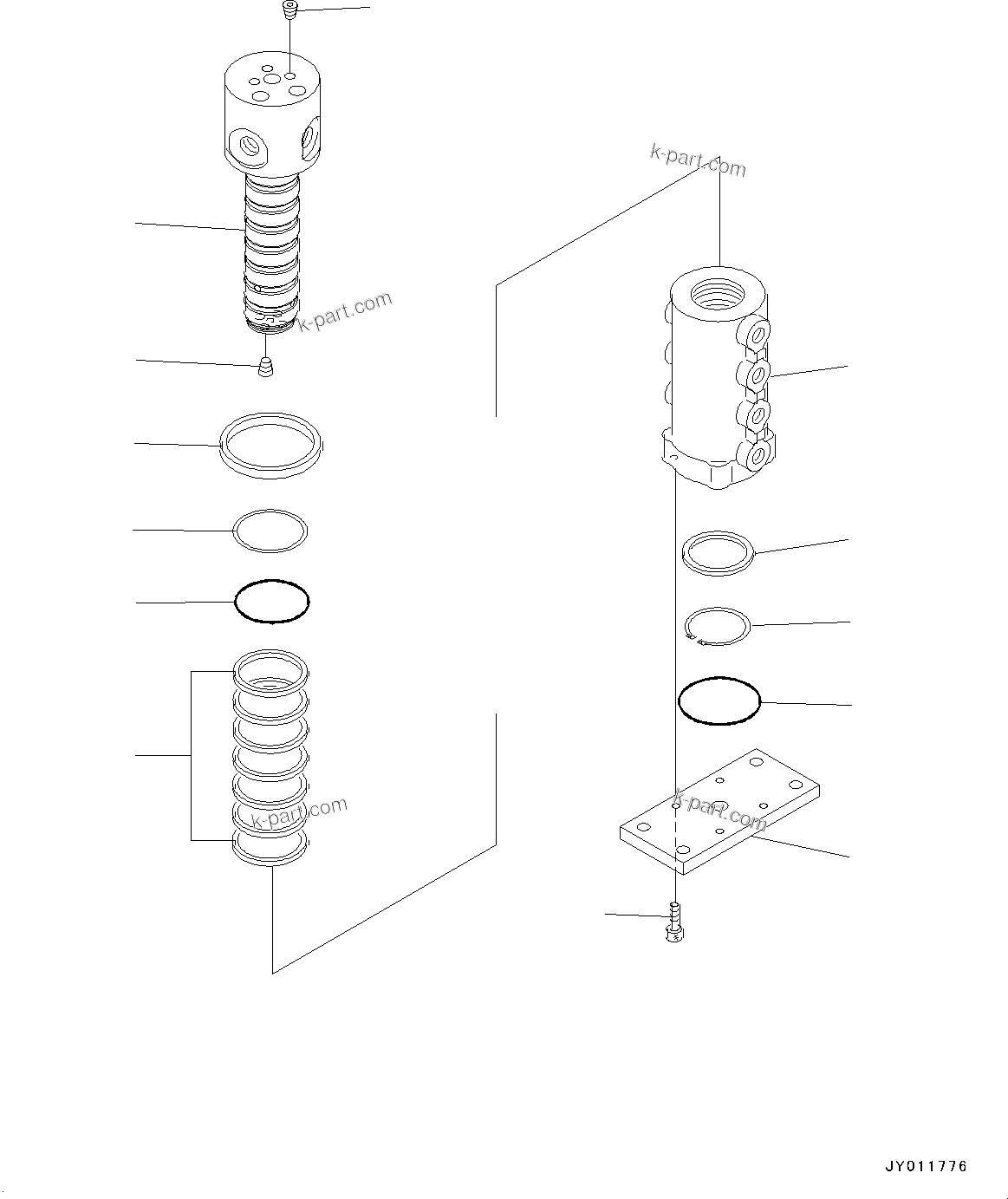 k-part.com
k-part.com
k-part.com
k-part.com
JY011776