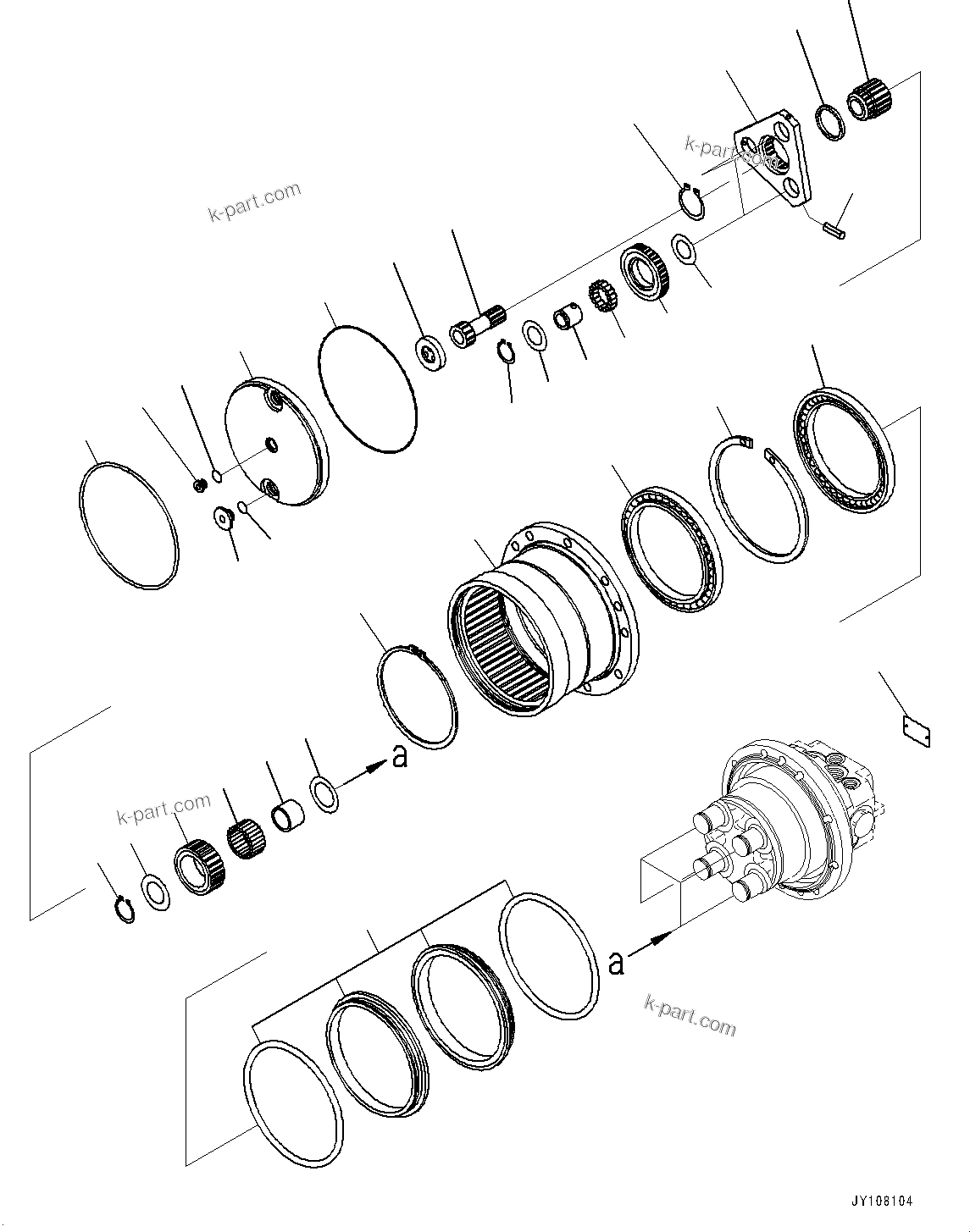 k-part.com

k-part.com

a

k-part.com

a

k-part.com

JY108104