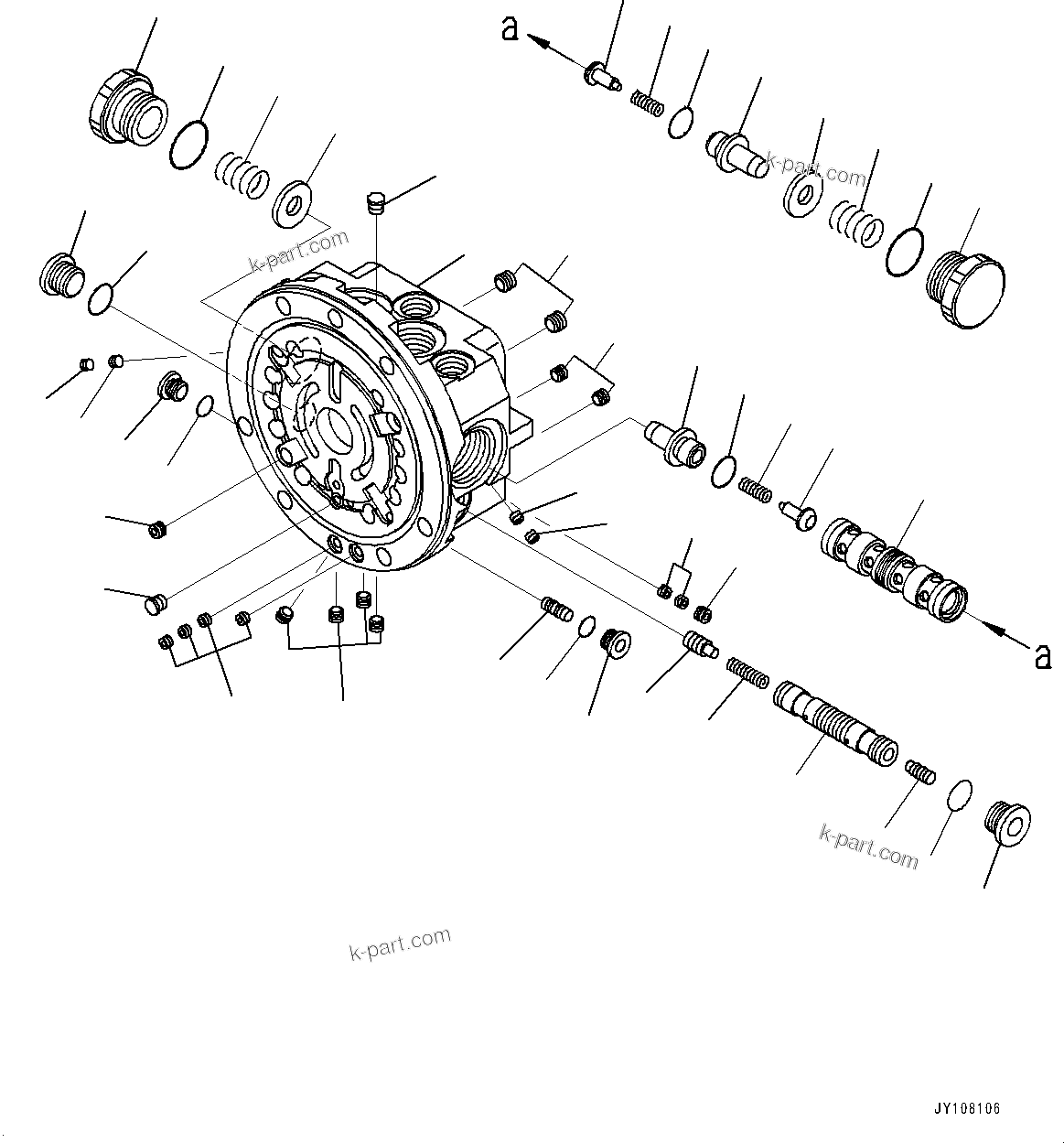 a

k-part.com

k-part.com

a

k-part.com

k-part.com

JY108106