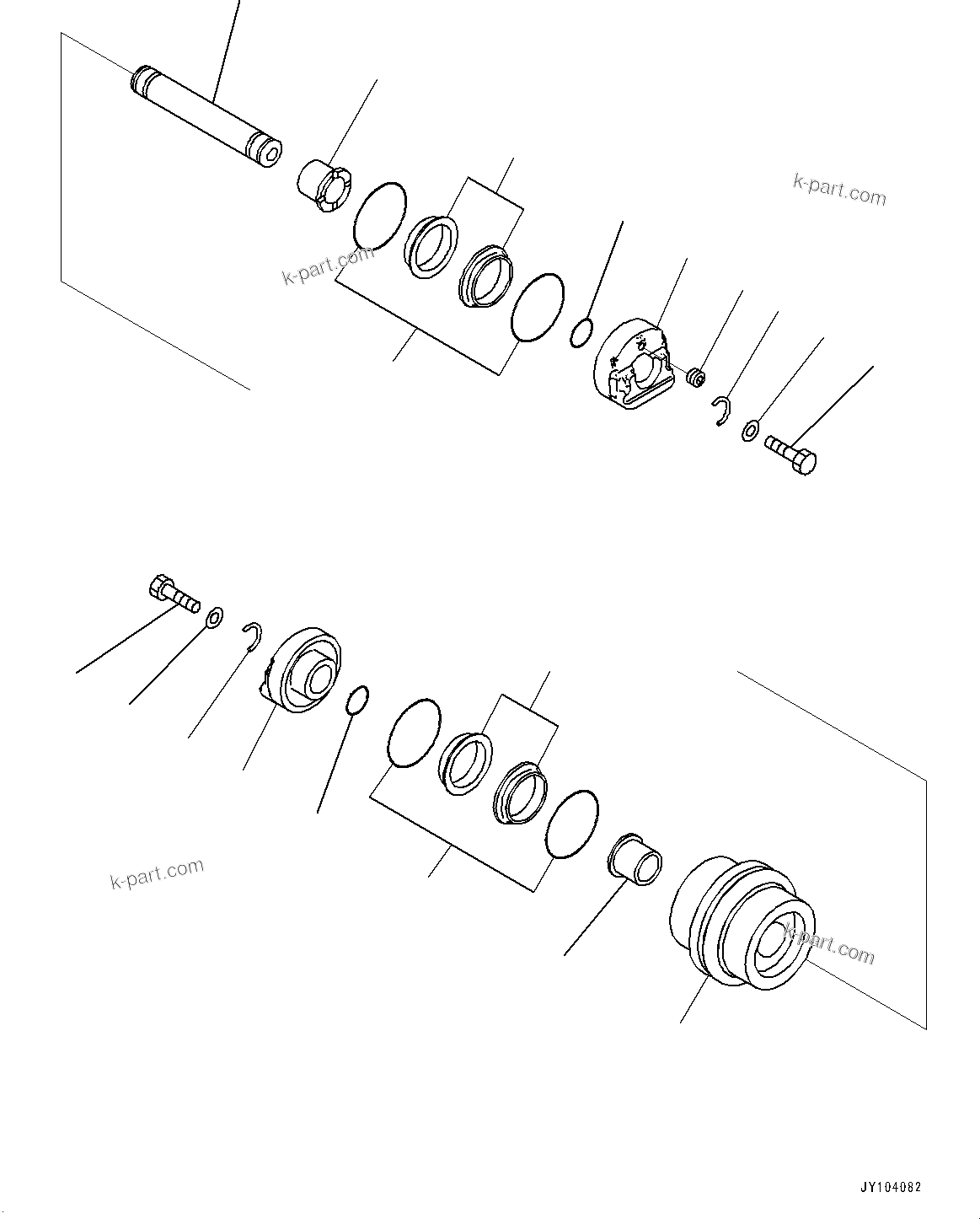 k-part.com

k-part.com

k-part.com

k-part.com

JY104082