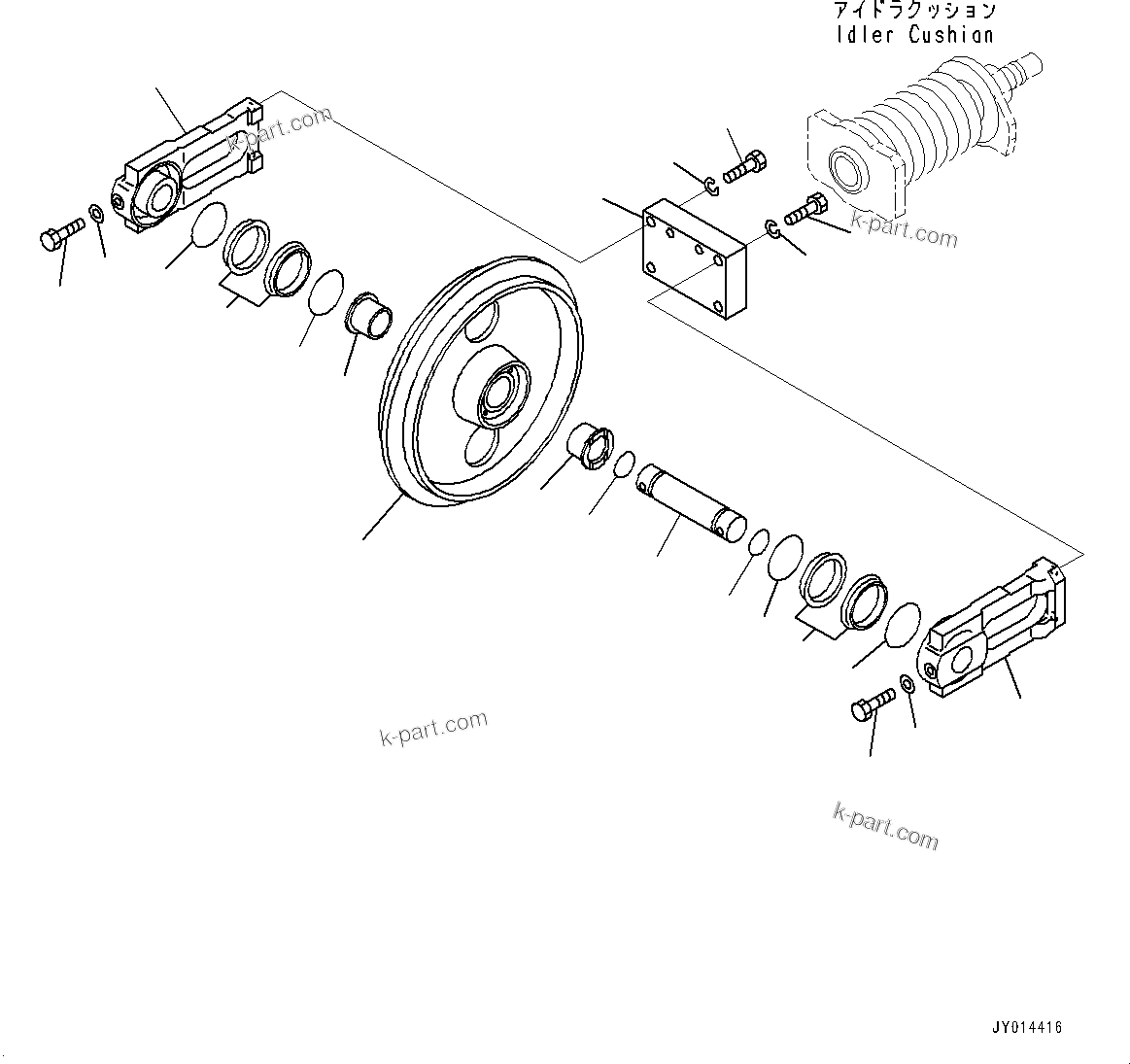 アイドラクッション
Idler Cushion

k-part.com

k-part.com

k-part.com

k-part.com

JY014416