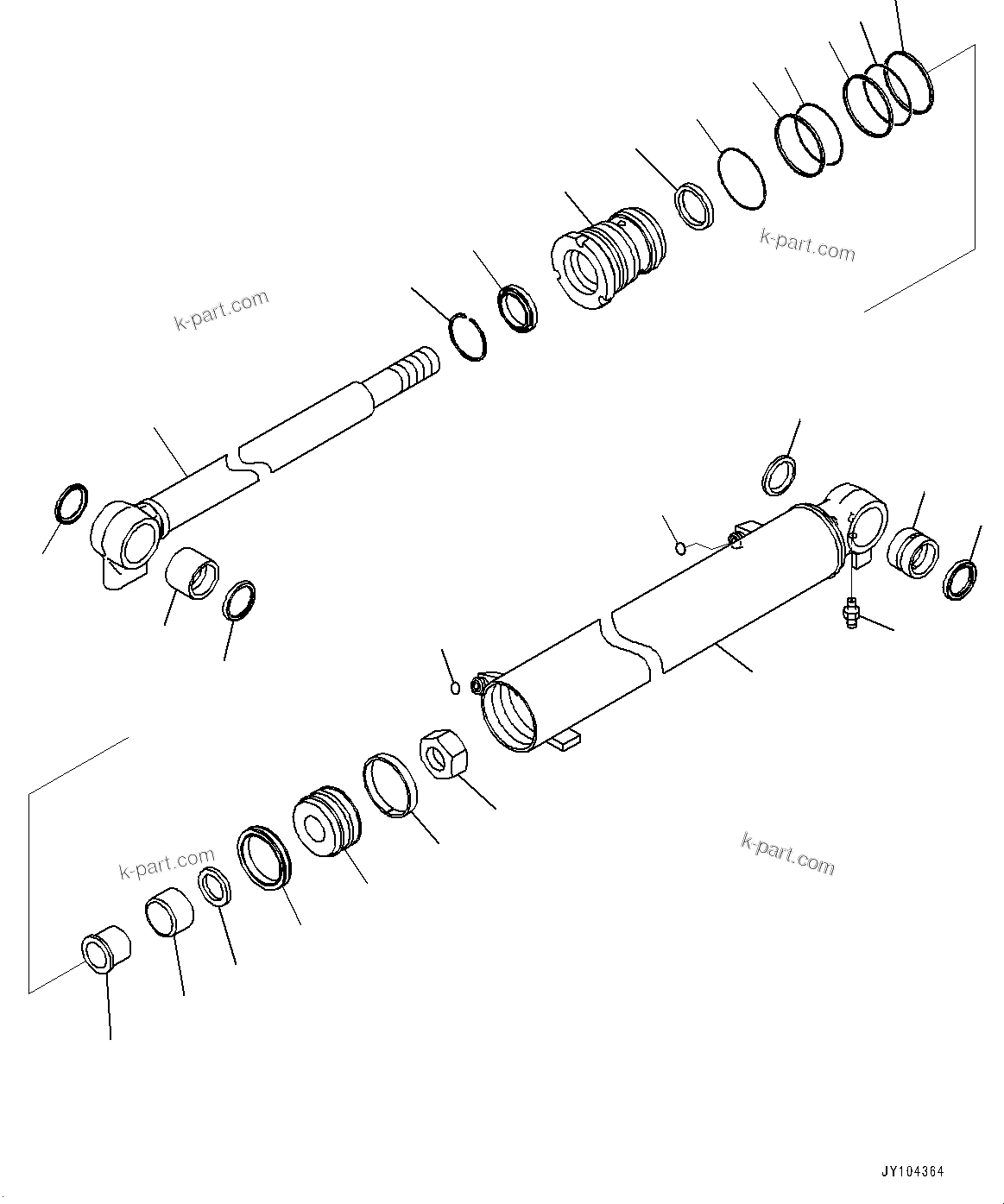 k-part.com

k-part.com

k-part.com

k-part.com

JY104364