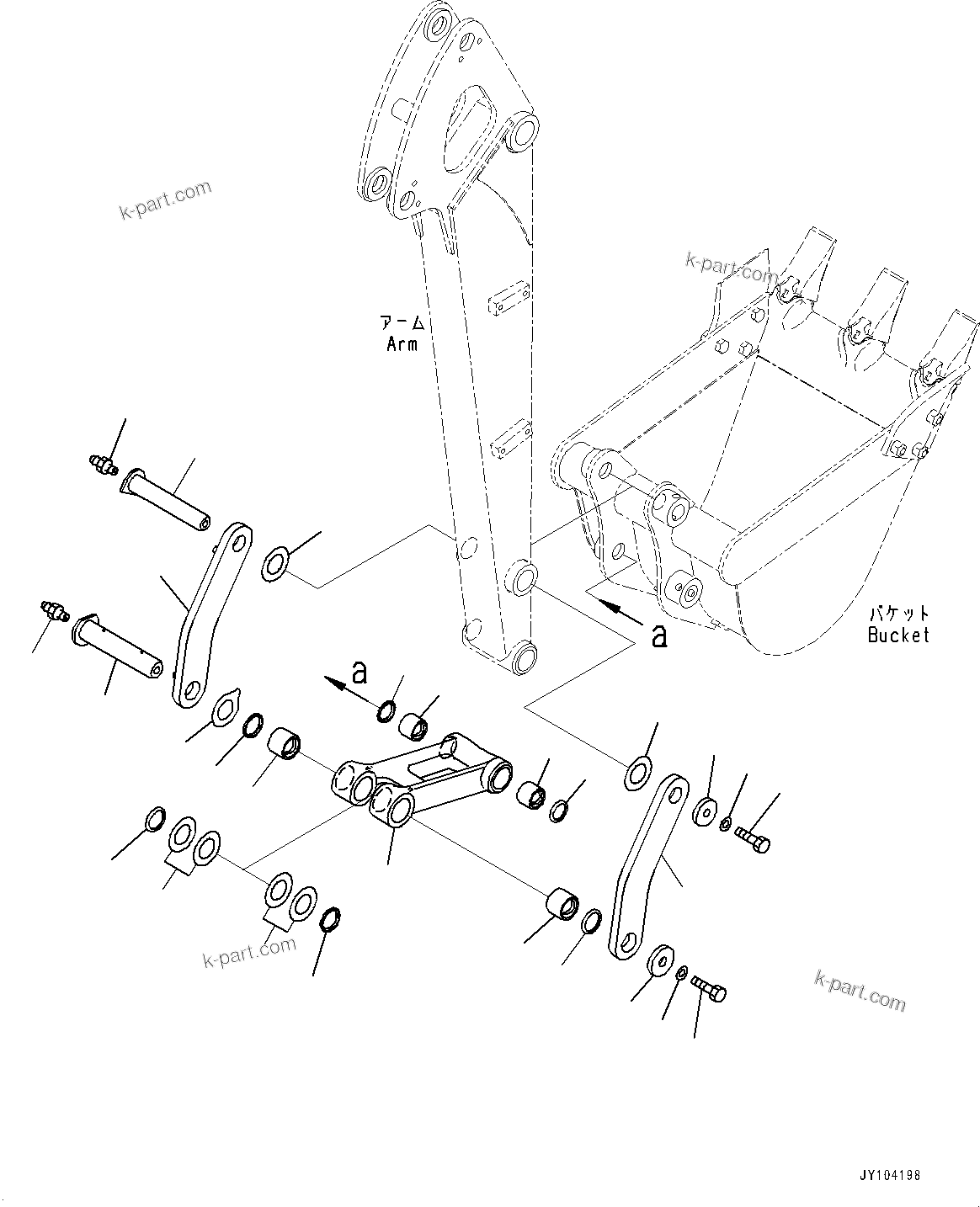 k-part.com

k-part.com

アーム
Arm

バケット
Bucket

a

a

k-part.com

k-part.com

JY104198