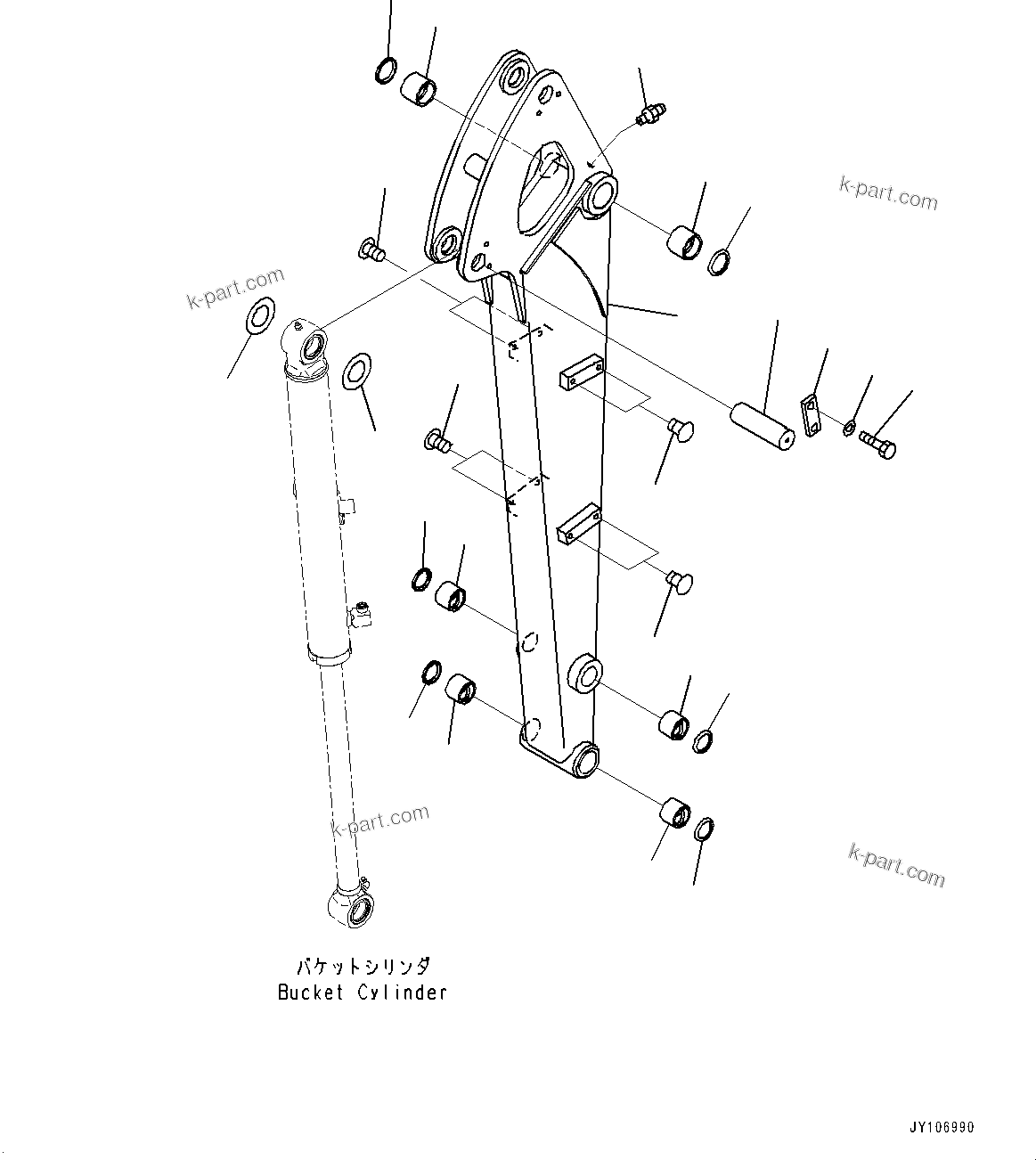 k-part.com

k-part.com

k-part.com

k-part.com

バケットシリンダ
Bucket Cylinder

JY106990