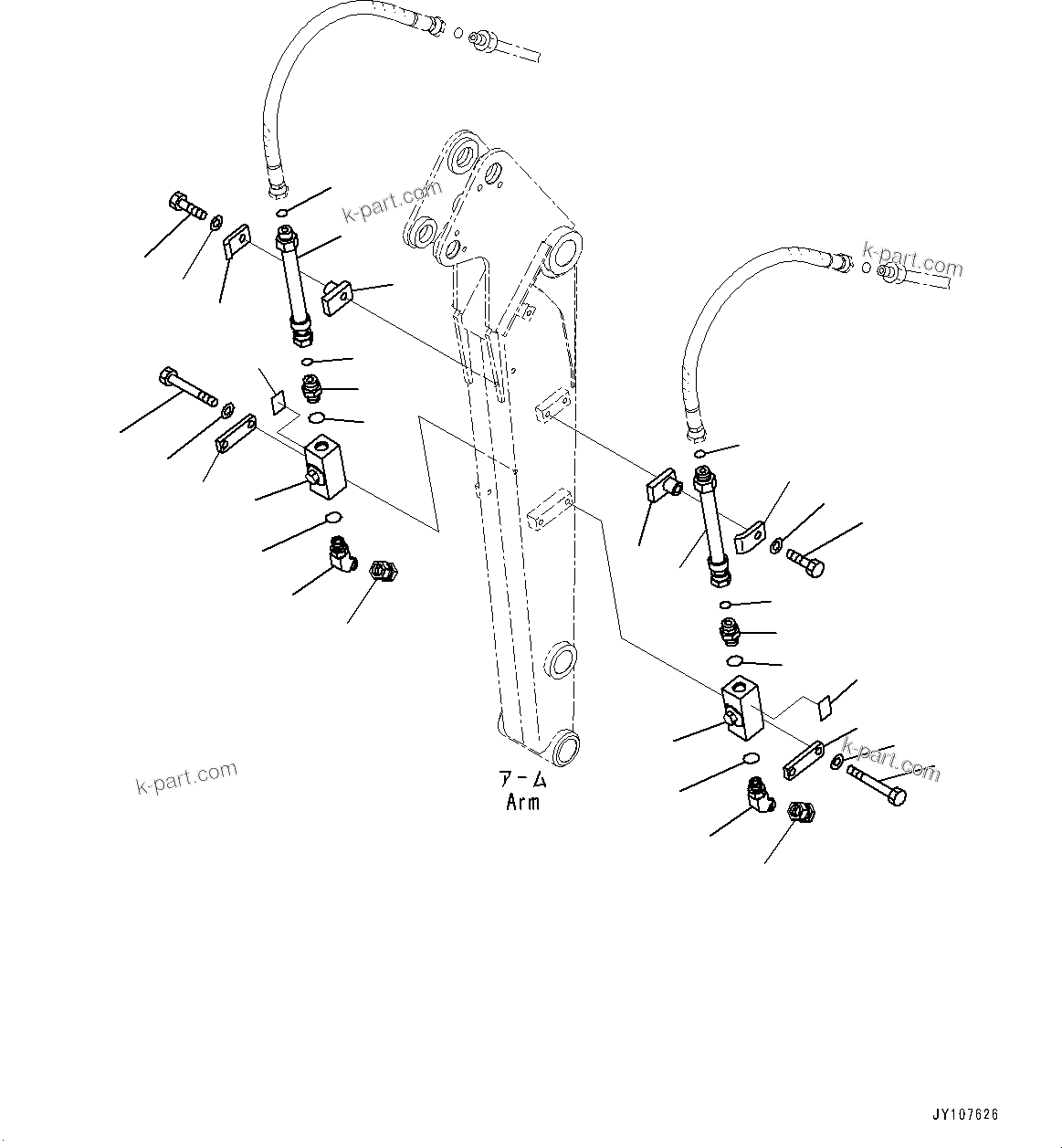 k-part.com

k-part.com

k-part.com

k-part.com

アーム
Arm

JY107626