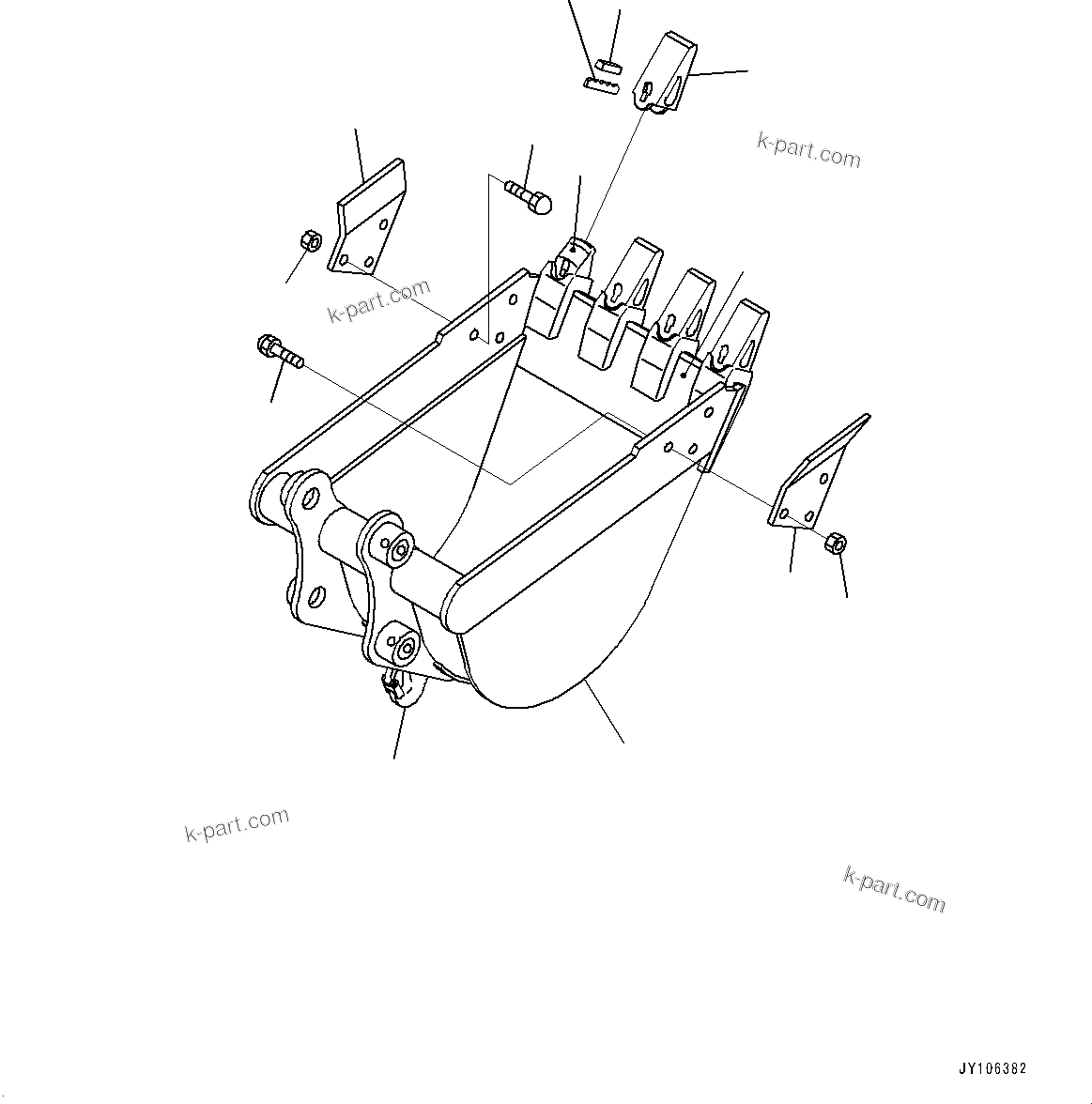 k-part.com

k-part.com

k-part.com

k-part.com

JY106382