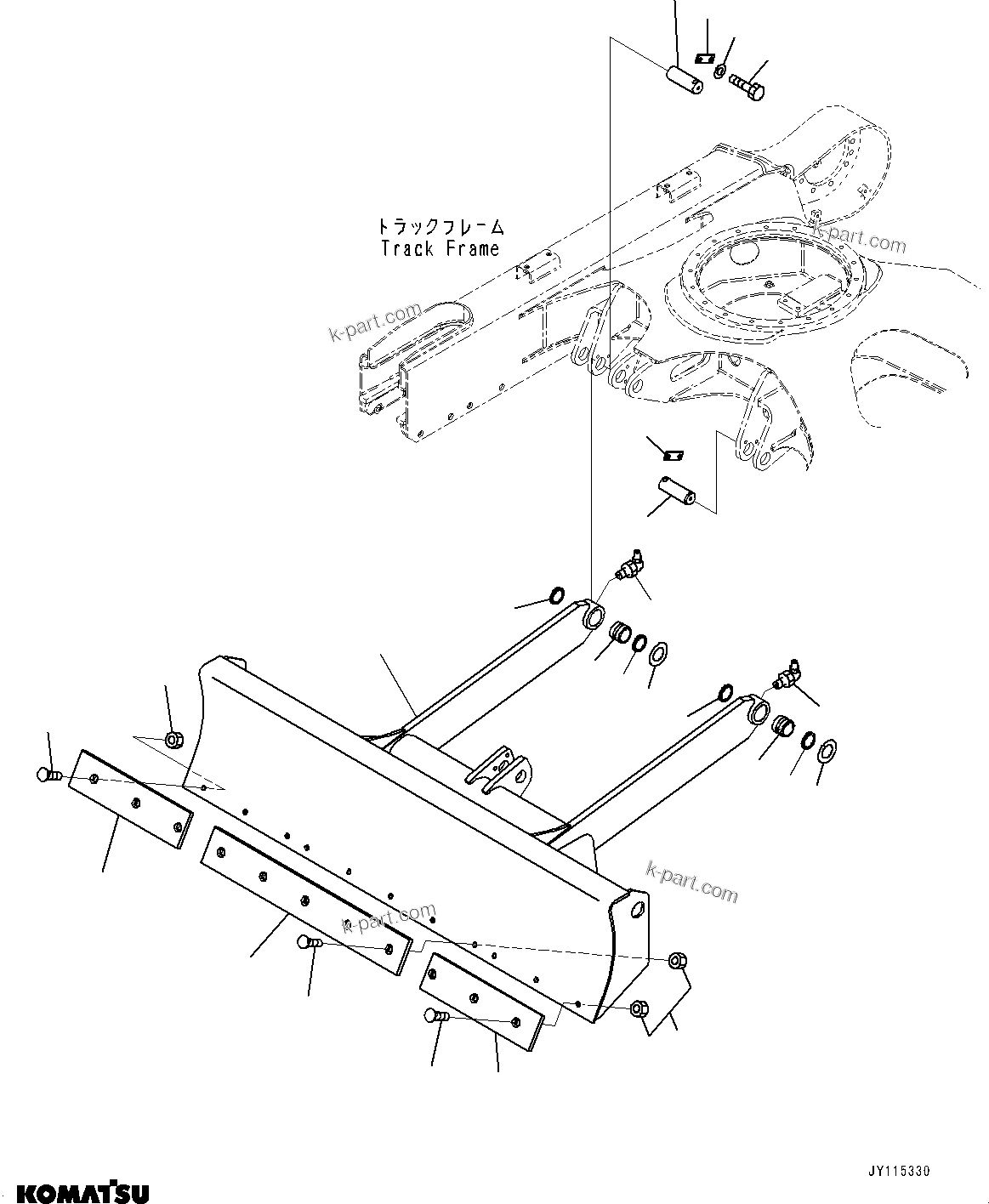 トラックフレーム
Track Frame

k-part.com

k-part.com

k-part.com

k-part.com

JY115330

KOMATSU