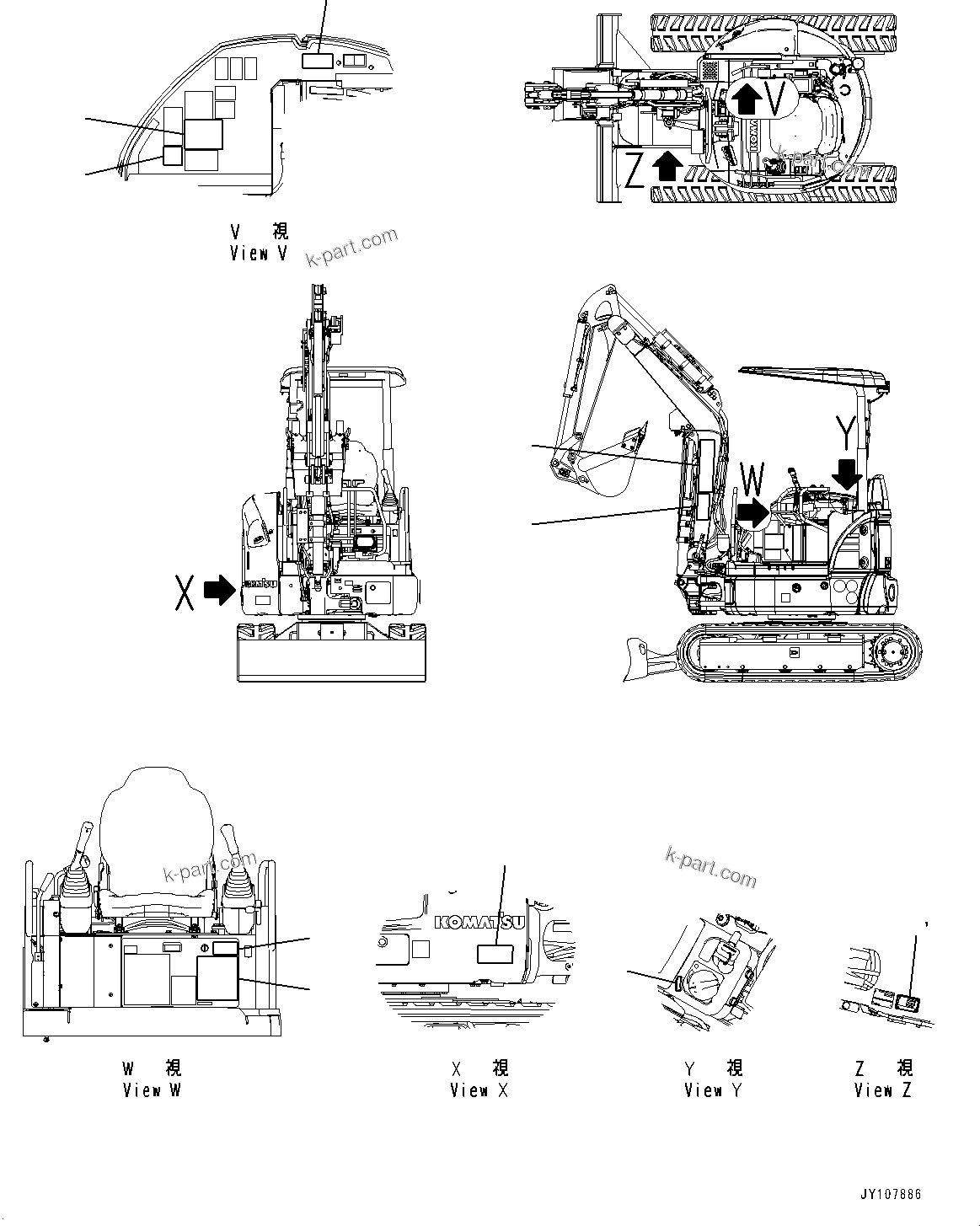 V 視
View V

k-part.com

V
Z

k-part.com

X

Y
W

k-part.com

k-part.com

KOMATSU

W 視
View W

X 視
View X

Y 視
View Y

Z 視
View Z

JY107886