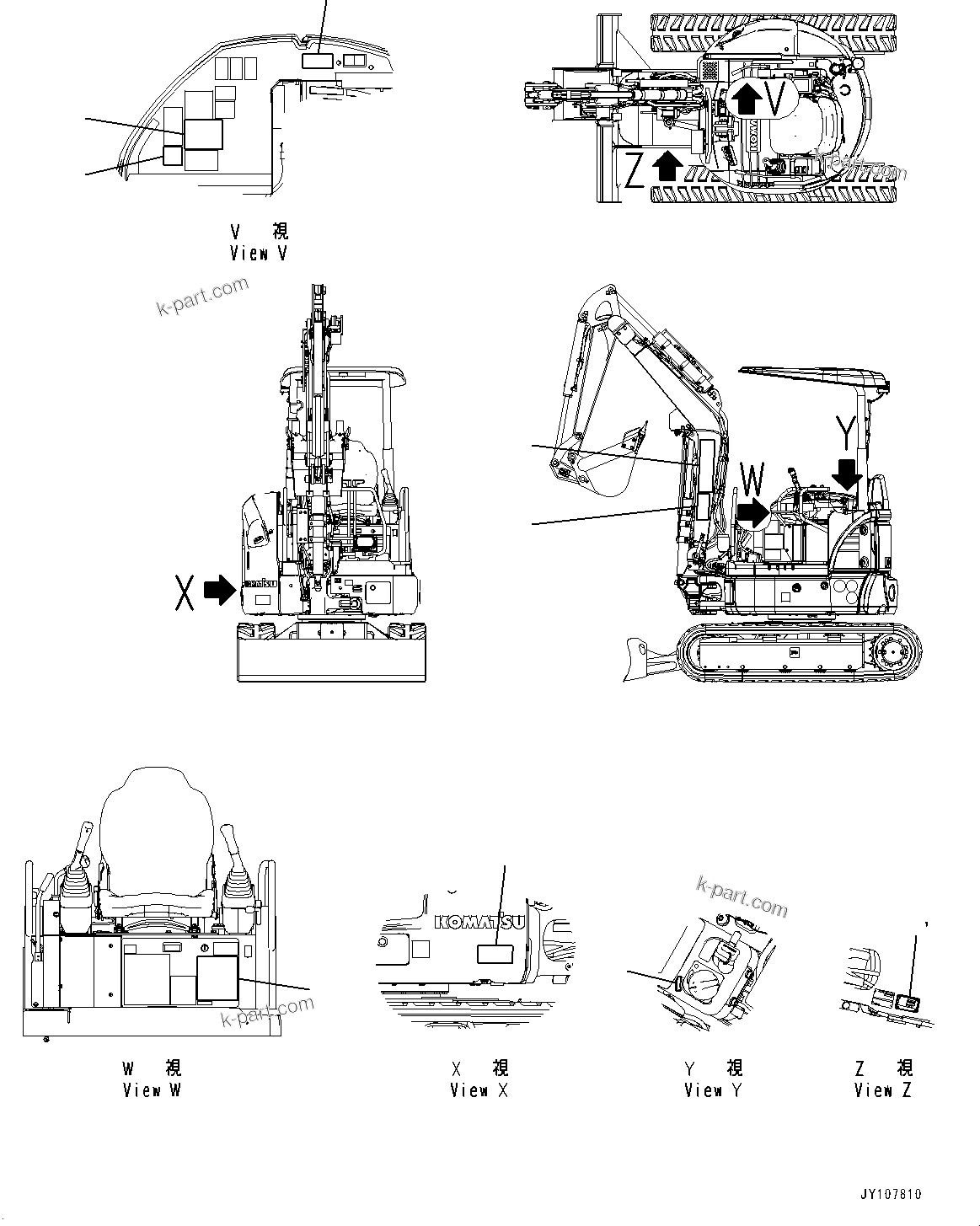 V 視
View V

V

Z

k-part.com

k-part.com

Y

W

X

KOMATSU

k-part.com

k-part.com

W 視
View W

X 視
View X

Y 視
View Y

Z 視
View Z

JY107810