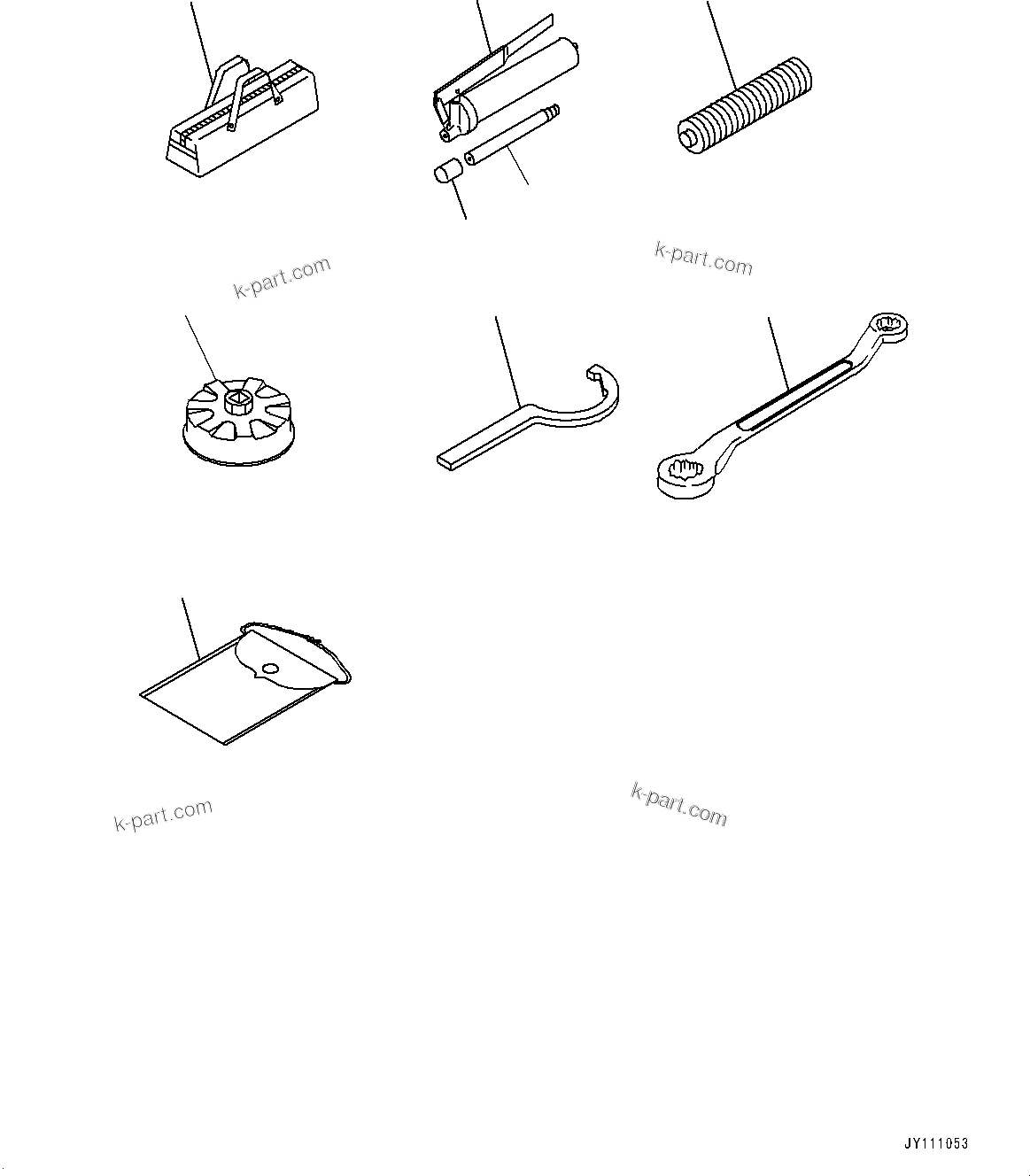 k-part.com

k-part.com

k-part.com

k-part.com

JY111053