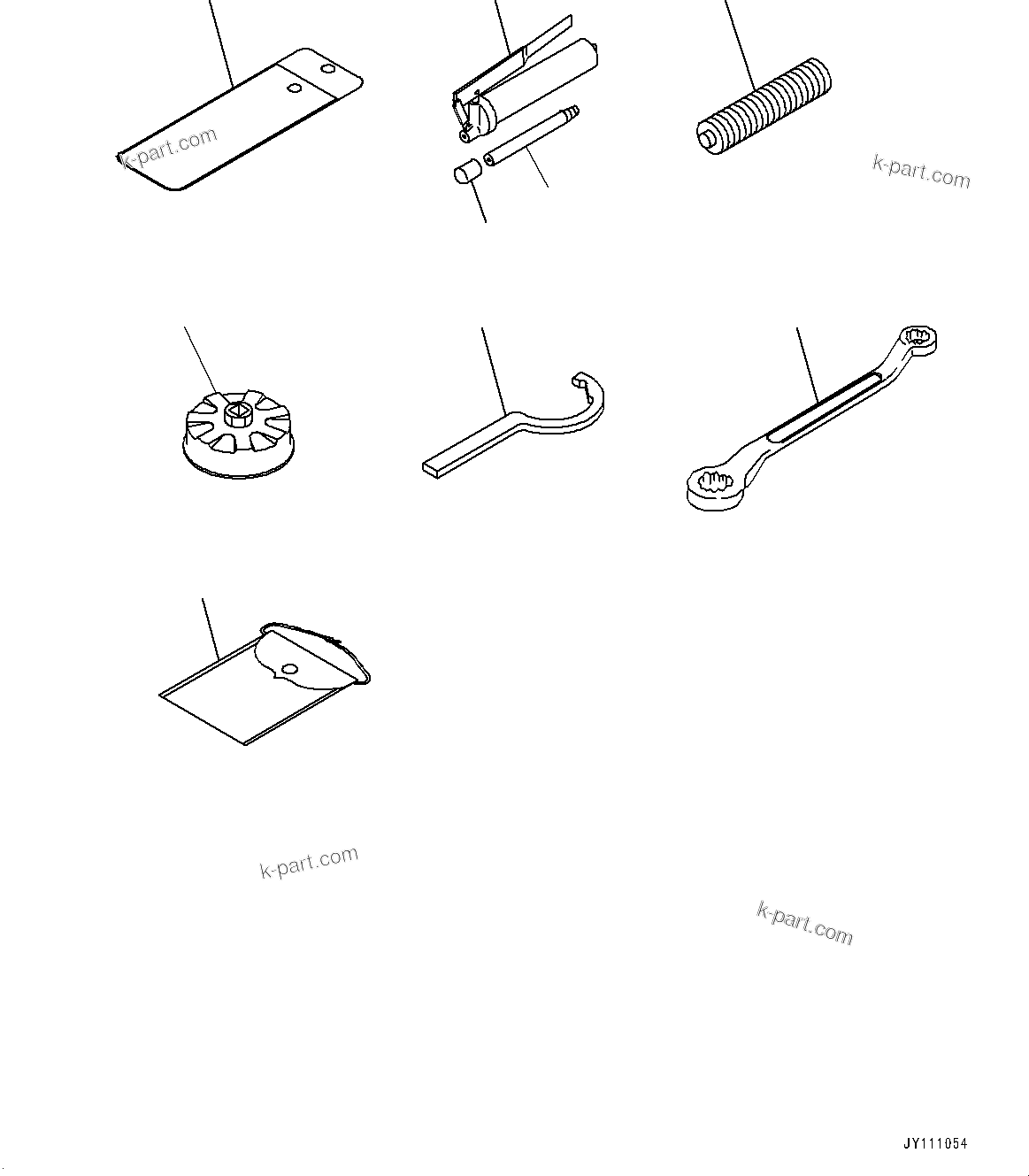 k-part.com

k-part.com

k-part.com

k-part.com

JY111054