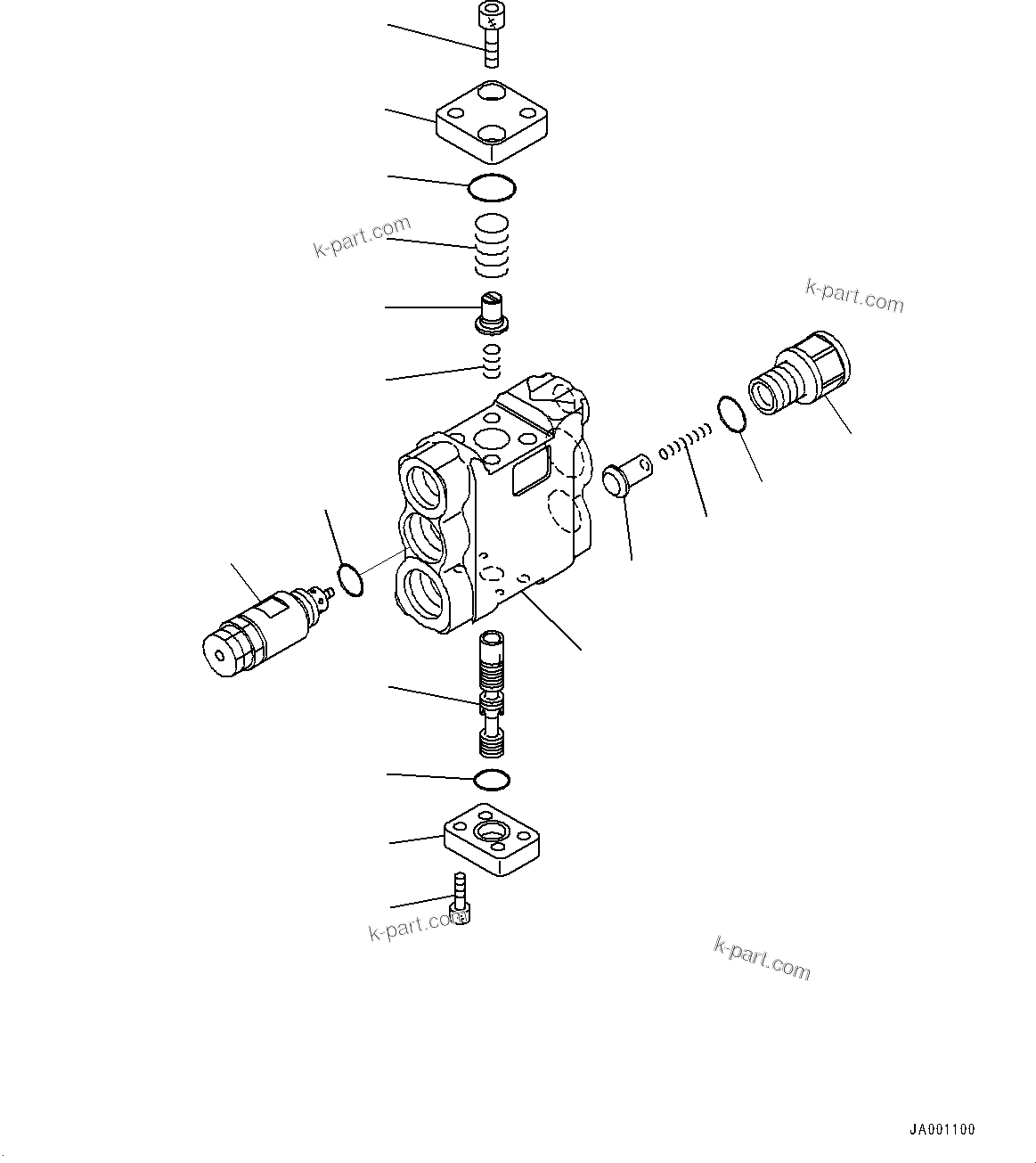 k-part.com

k-part.com

k-part.com

k-part.com

JA001100