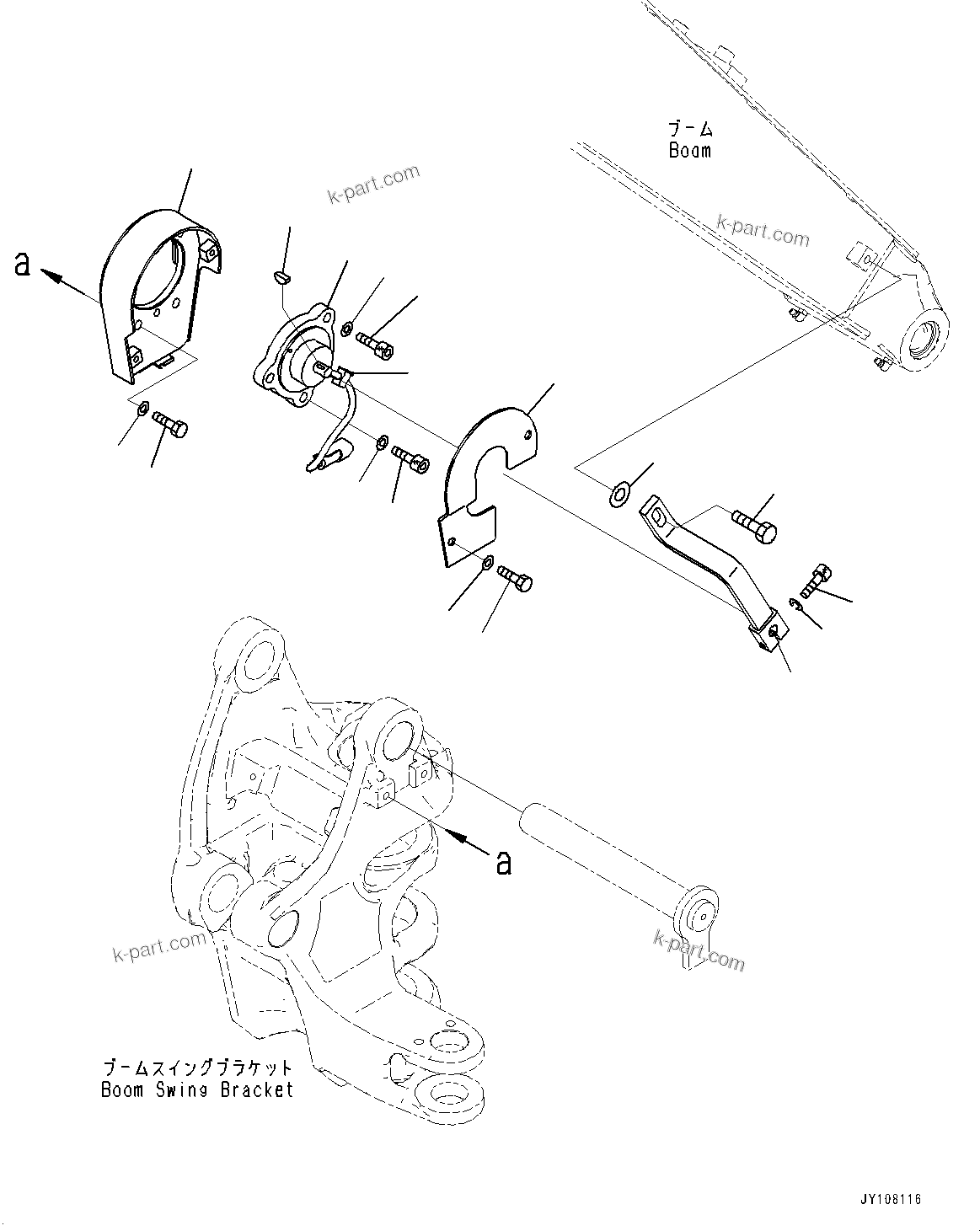 ブーム
Boom

k-part.com

k-part.com

a

a

k-part.com

k-part.com

ブームスイングブラケット
Boom Swing Bracket

JY108116