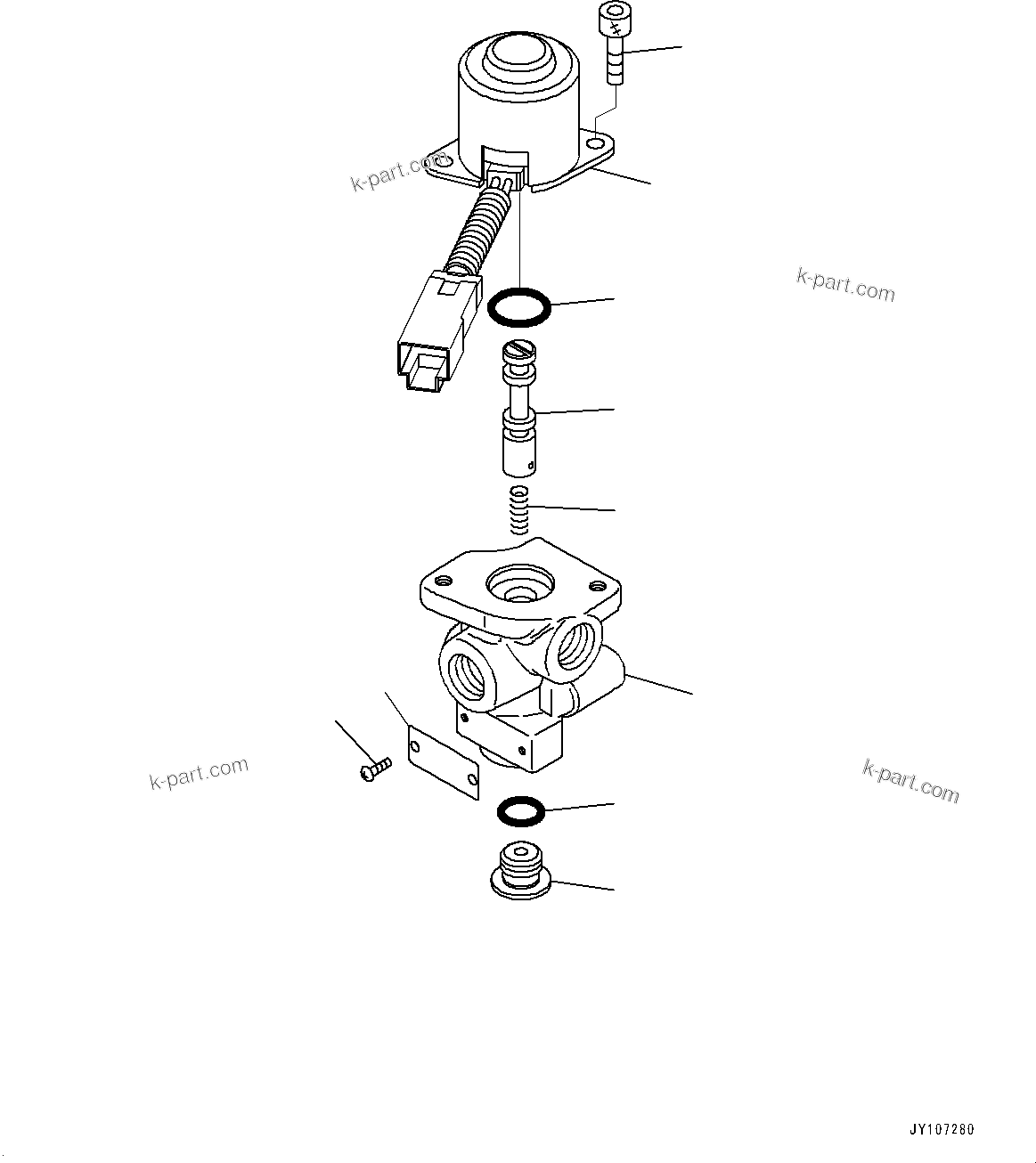 k-part.com

k-part.com

k-part.com

k-part.com

JY107280