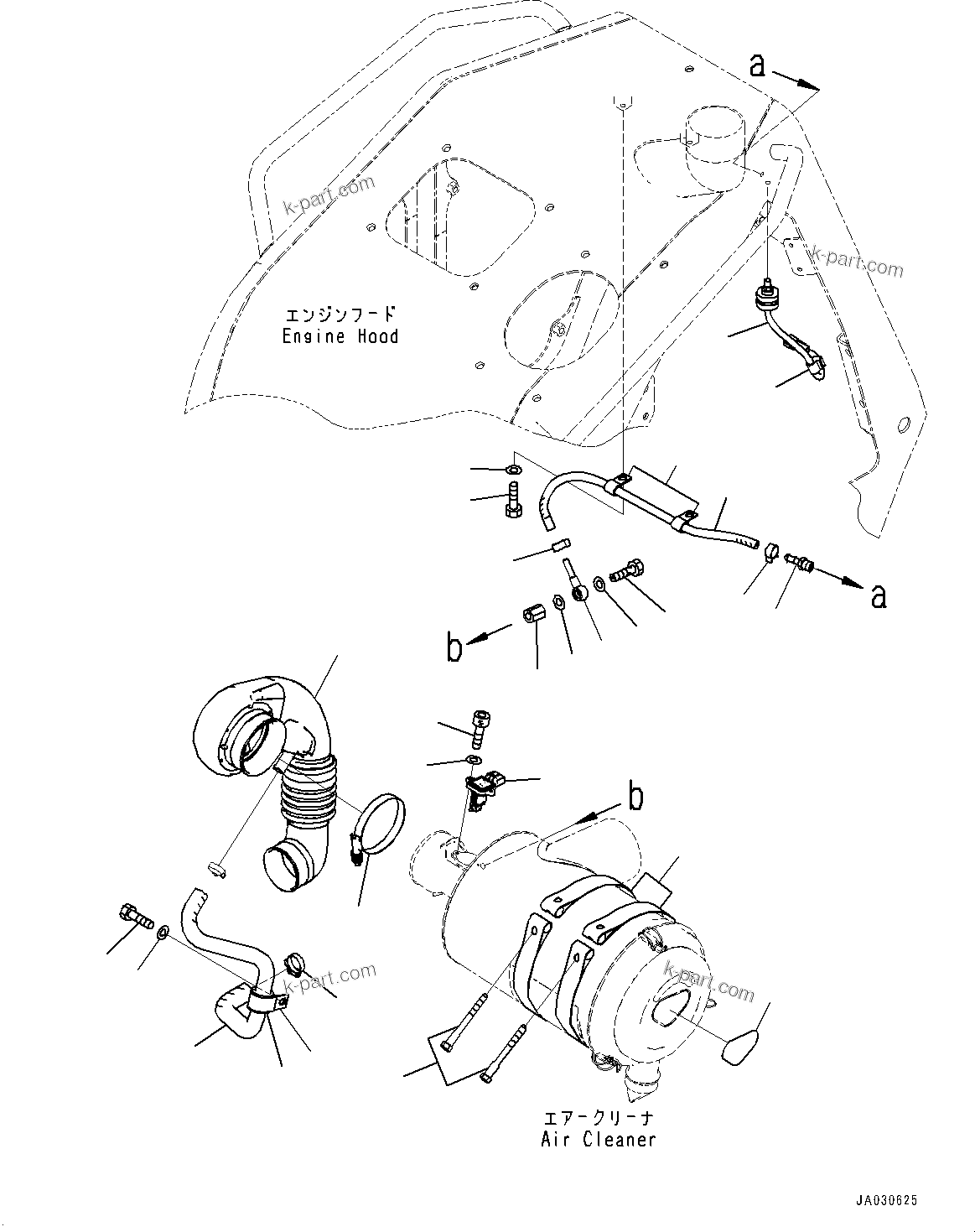 a

k-part.com

k-part.com

エンジンフード
Engine Hood

a

b

b

k-part.com

k-part.com

エアークリーナ
Air Cleaner

JA030625