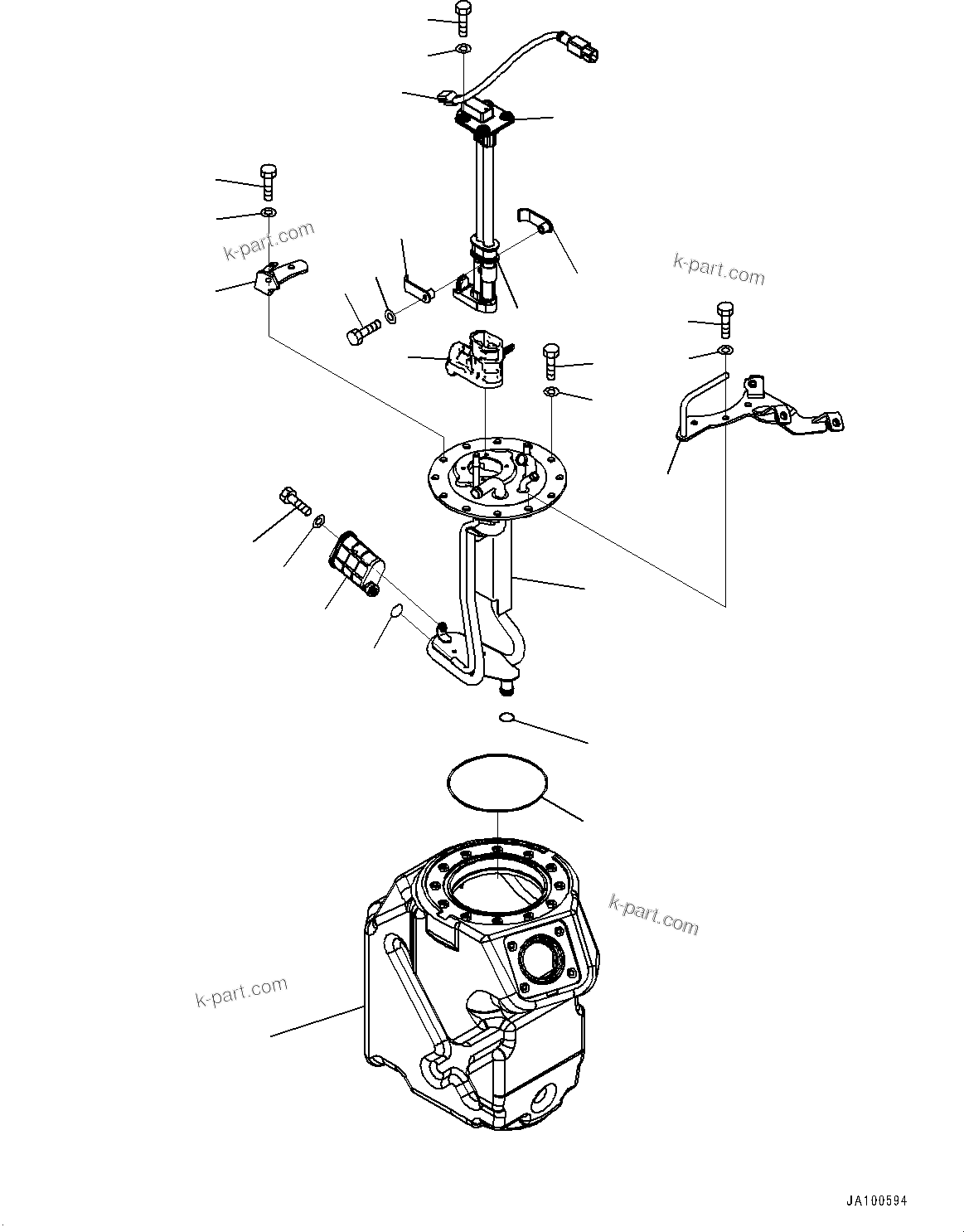 k-part.com

k-part.com

k-part.com

k-part.com

JA100594