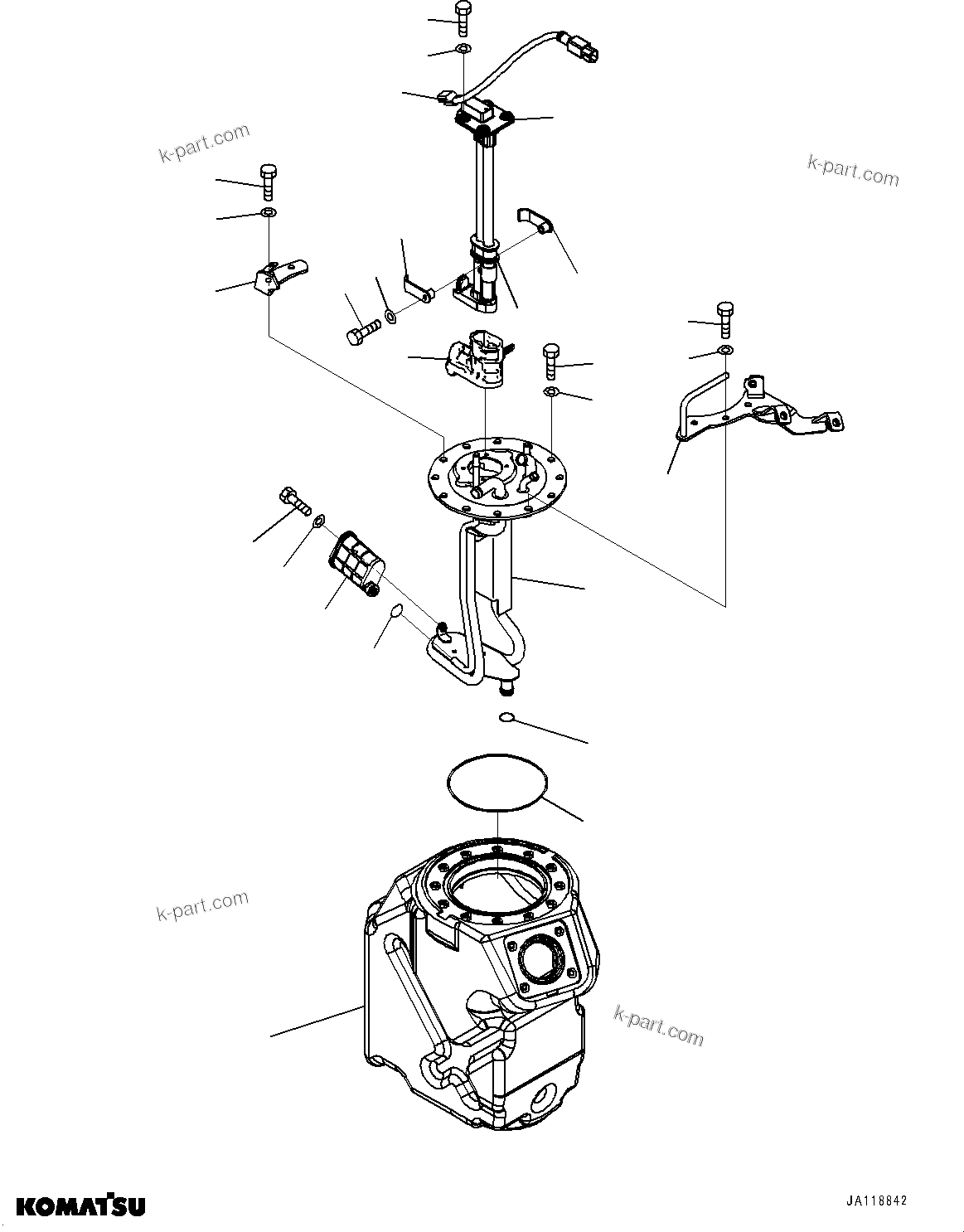 k-part.com

k-part.com

k-part.com

k-part.com

KOMATSU

JA118842