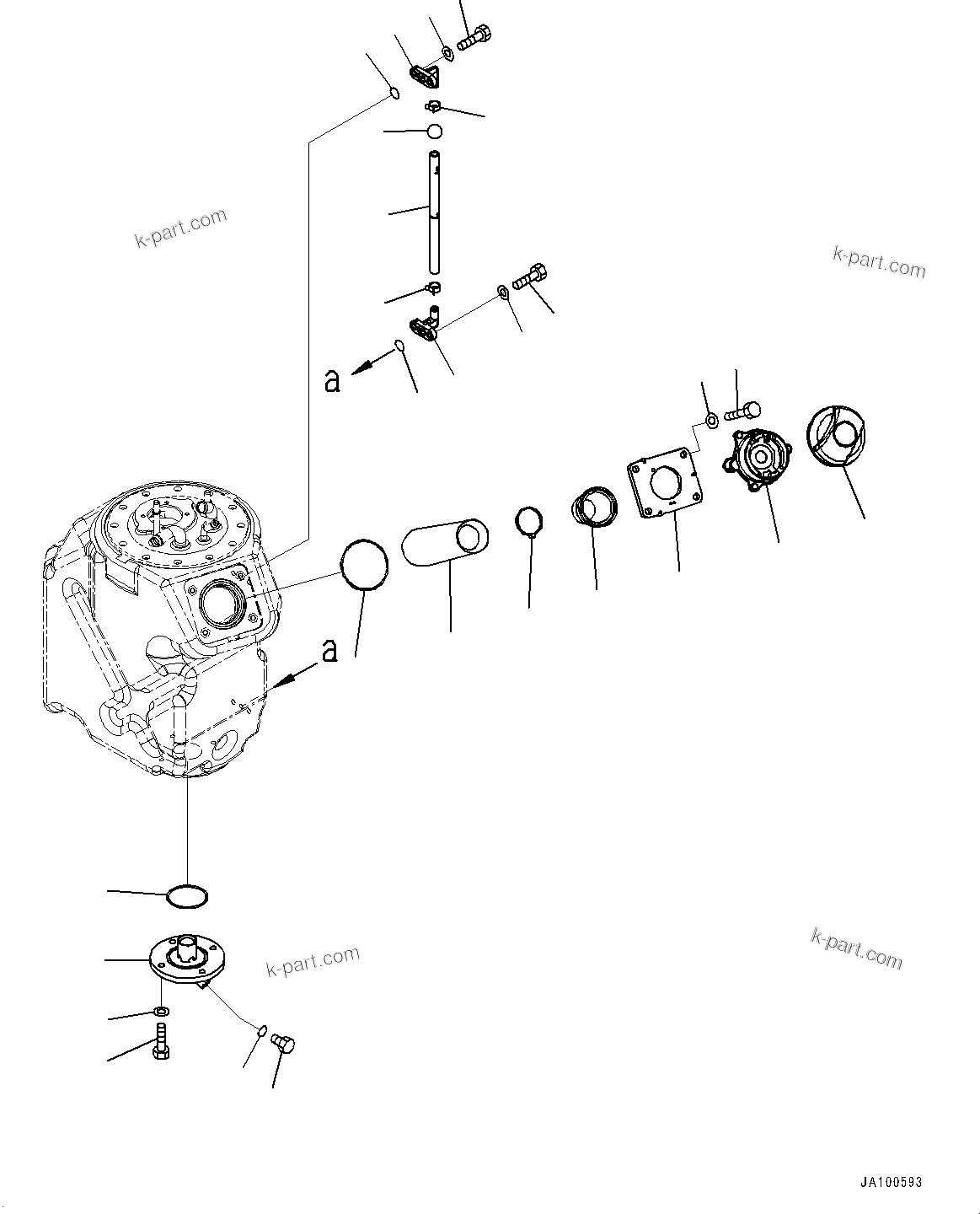 k-part.com

k-part.com

a

a

k-part.com

k-part.com

JA100593