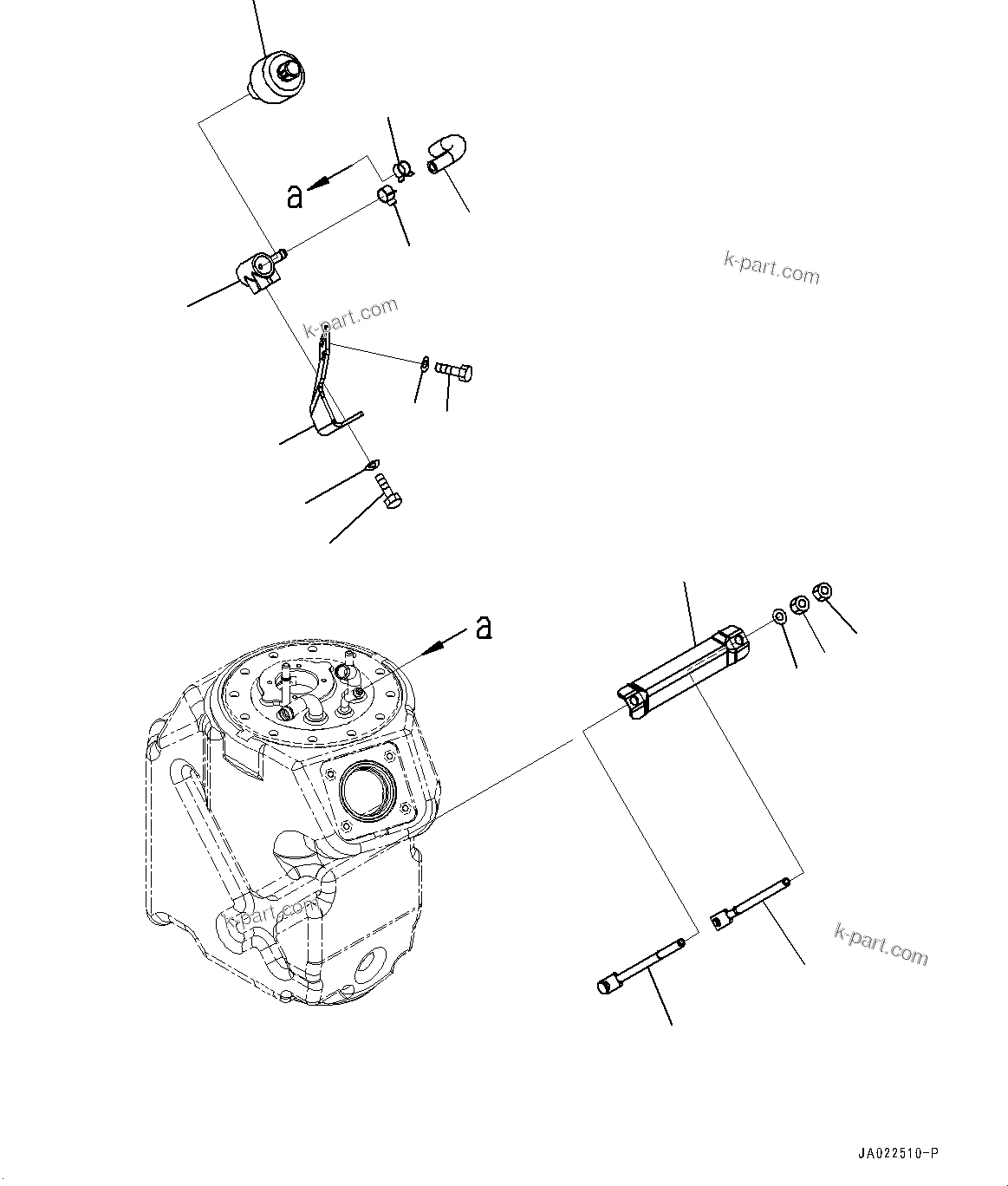 a

k-part.com

k-part.com

a

k-part.com

k-part.com

JA022510-P