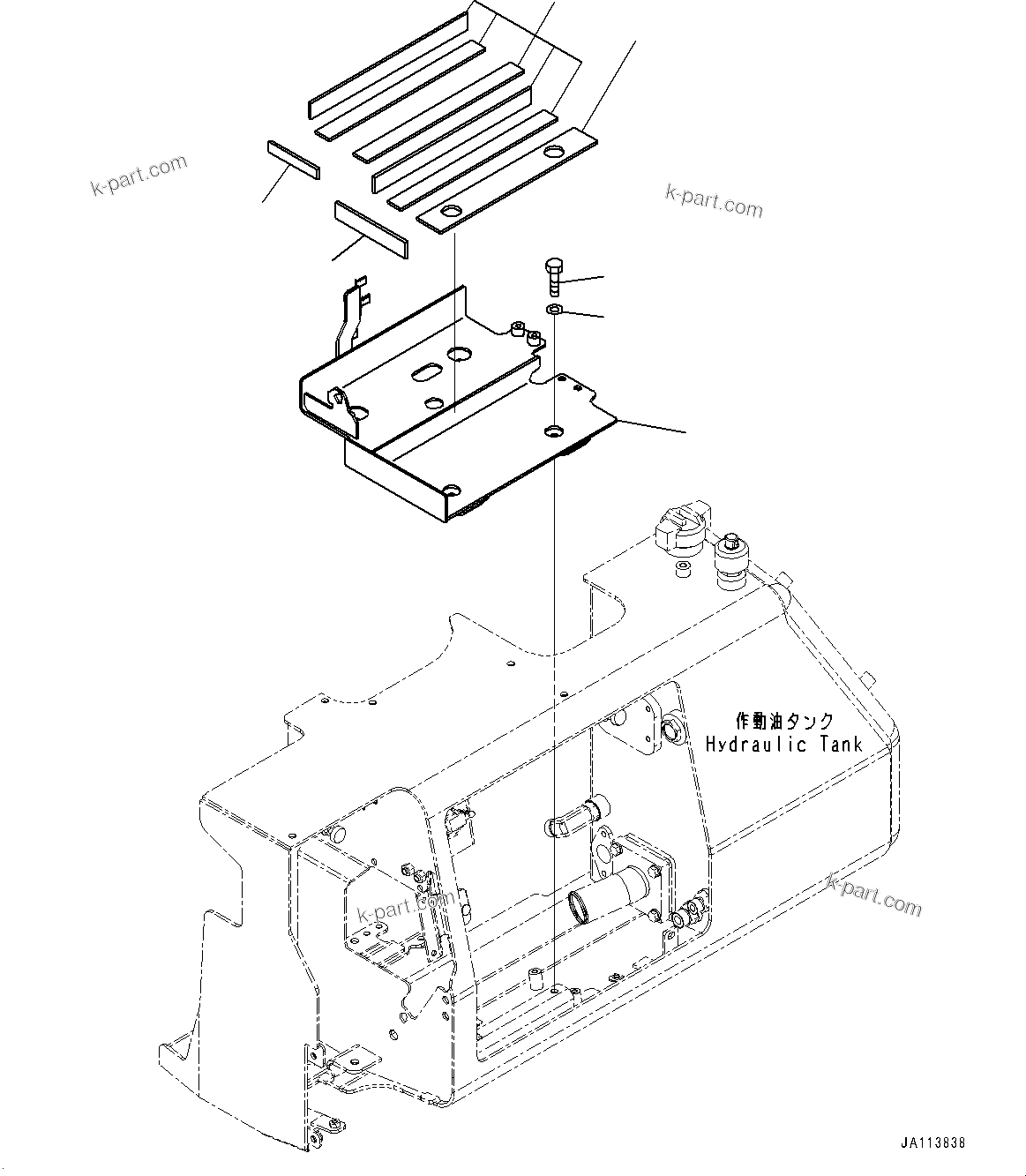 k-part.com

k-part.com

作動油タンク
Hydraulic Tank

k-part.com

k-part.com

JA113838