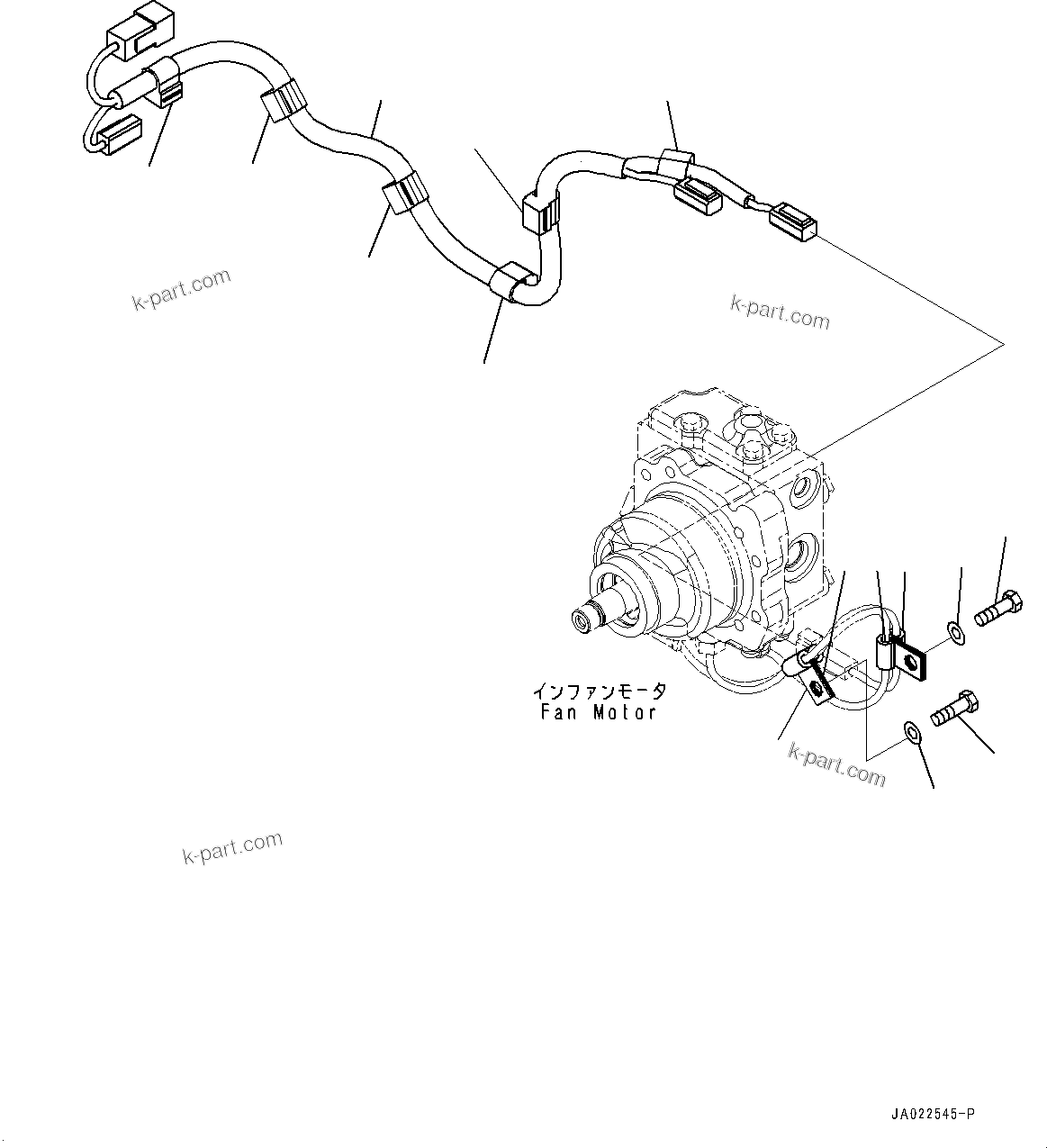 k-part.com

k-part.com

インファンモータ
Fan Motor

k-part.com

k-part.com

JA022545-P