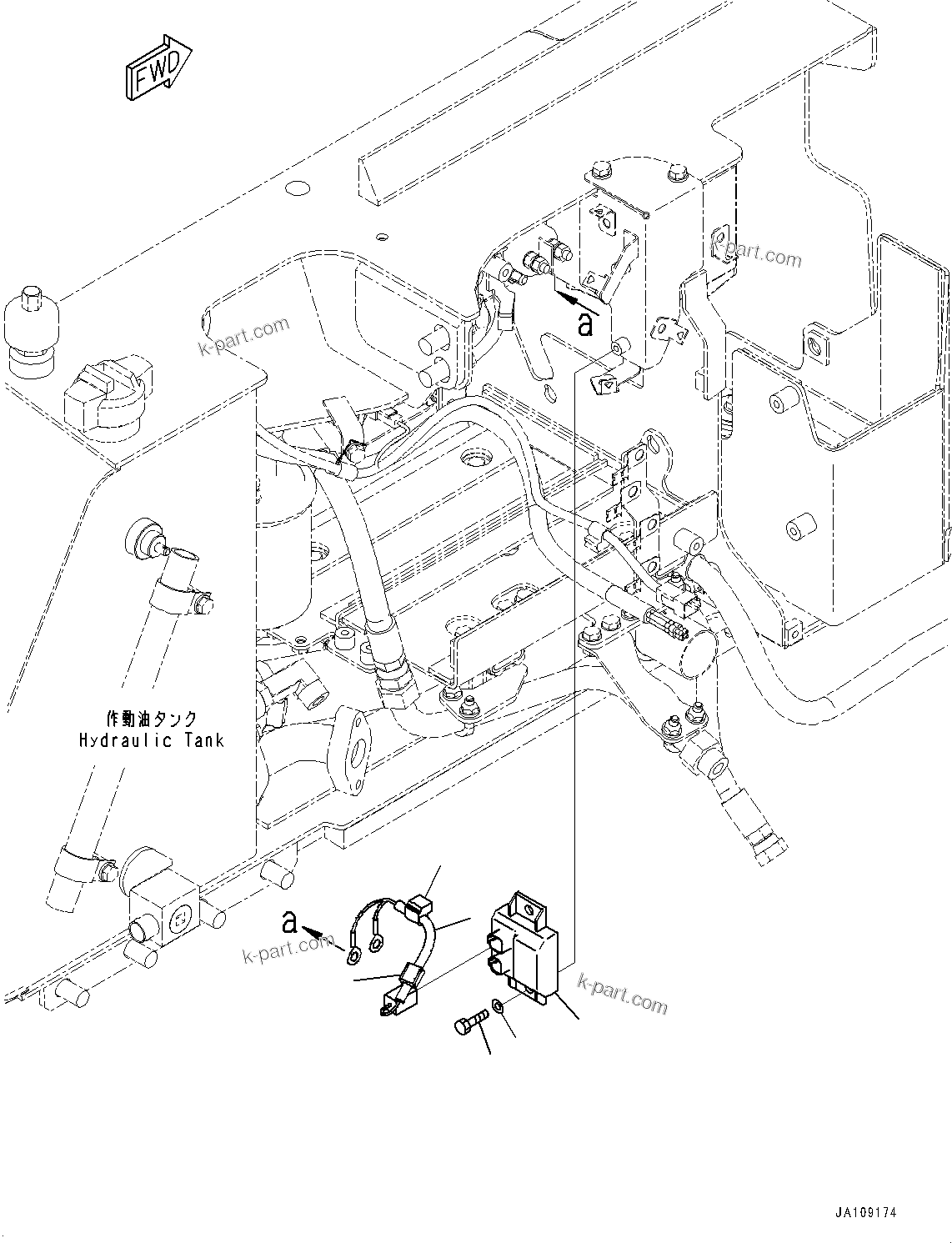 FWD

k-part.com

k-part.com

a

作動油タンク
Hydraulic Tank

a

k-part.com

k-part.com

JA109174