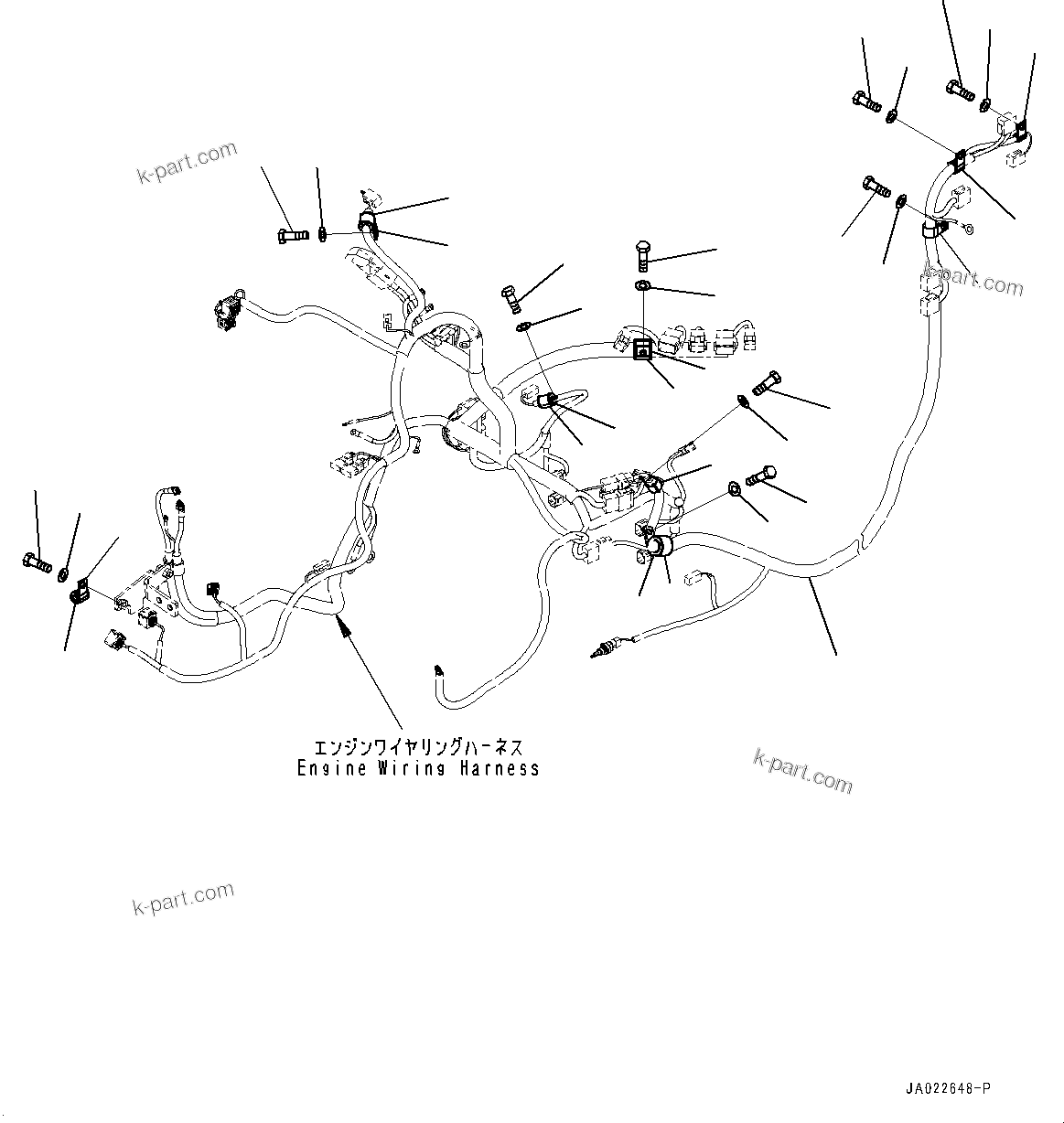 k-part.com

k-part.com

エンジンワイヤリングハーネス
Engine Wiring Harness

k-part.com

k-part.com

JA022648-P