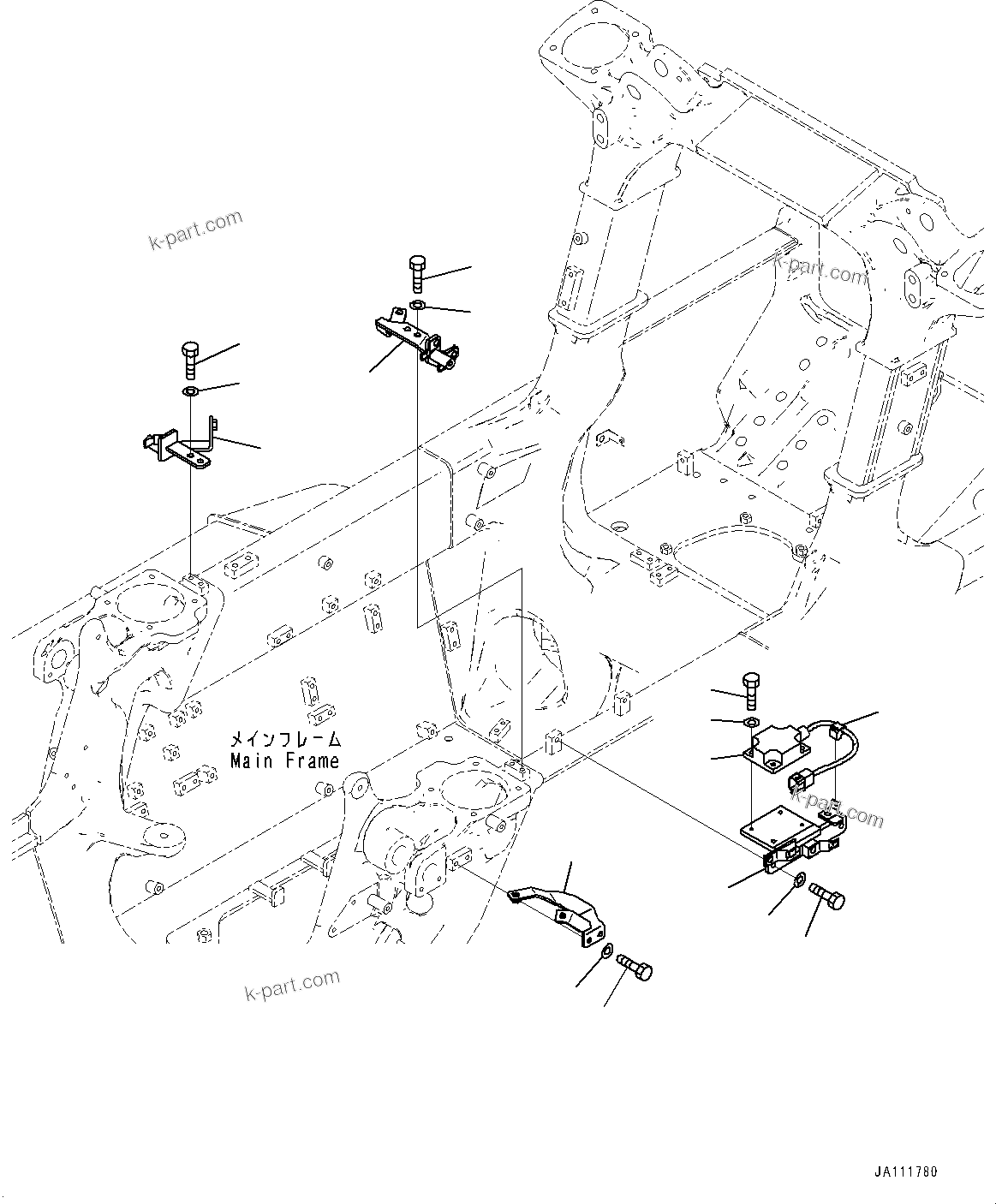 k-part.com

k-part.com

メインフレーム
Main Frame

k-part.com

k-part.com

JA111780