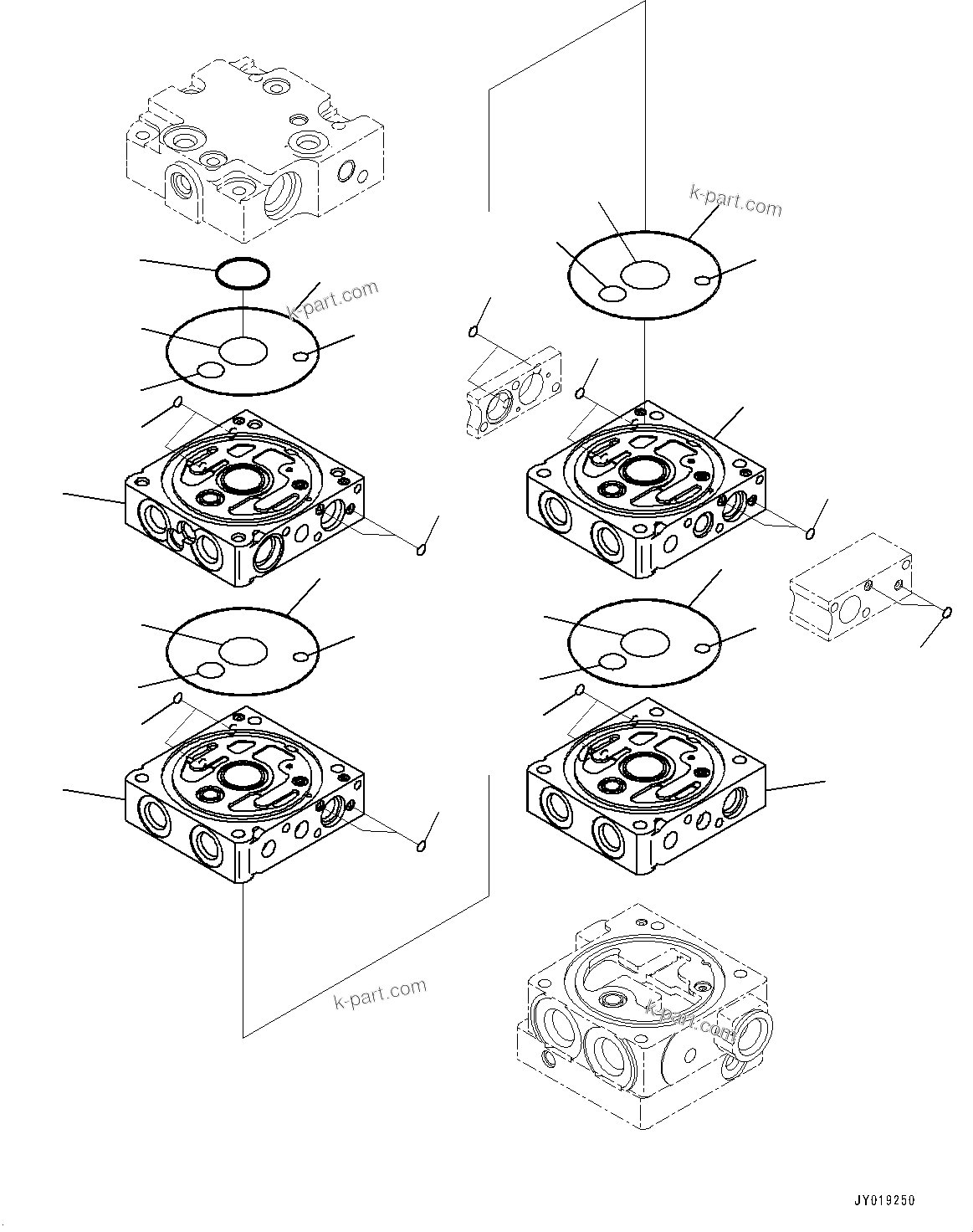 k-part.com

k-part.com

k-part.com

k-part.com

JY019250