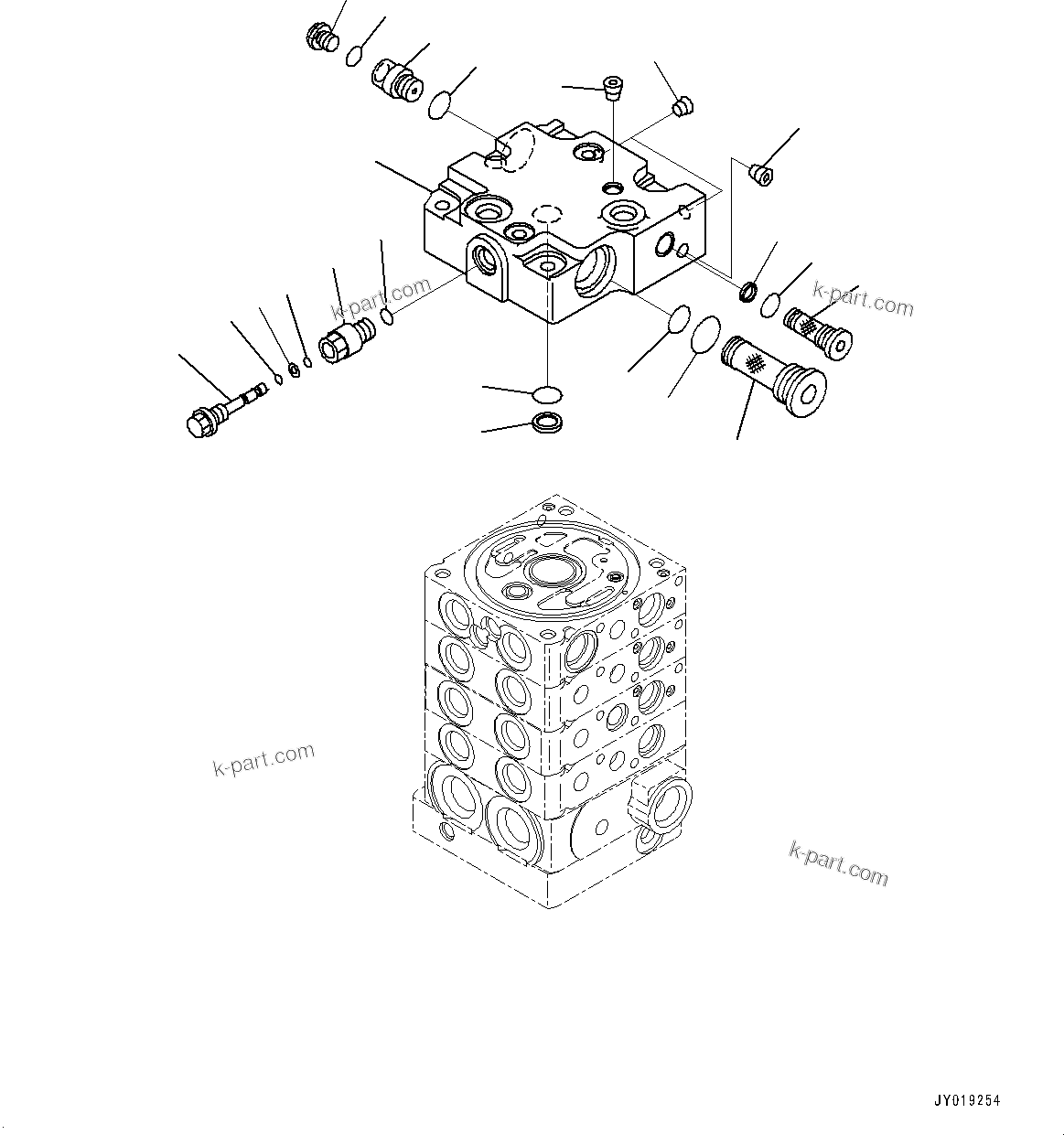 k-part.com

k-part.com

k-part.com

k-part.com

JY019254